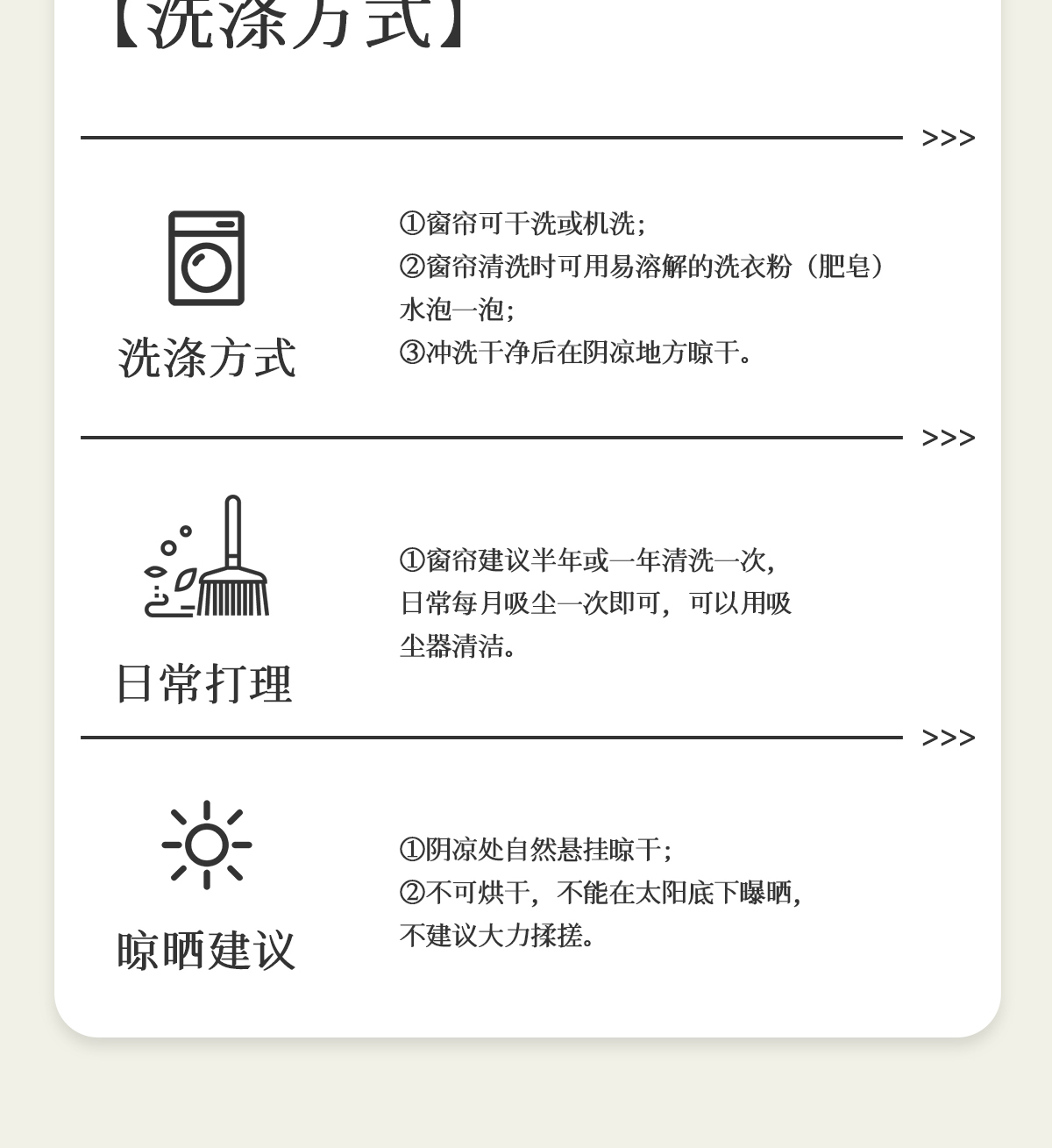 【洗涤方式】

>>>

洗涤方式

①窗帘可干洗或机洗；
②窗帘清洗时可用易溶解的洗衣粉（肥皂）水泡一泡；
③冲洗干净后在阴凉地方晾干。

>>>

日常打理

①窗帘建议半年或一年清洗一次，日常每月吸尘一次即可，可以用吸尘器清洁。

>>>

晾晒建议

①阴凉处自然悬挂晾干；
②不可烘干，不能在太阳底下曝晒，不建议大力揉搓。