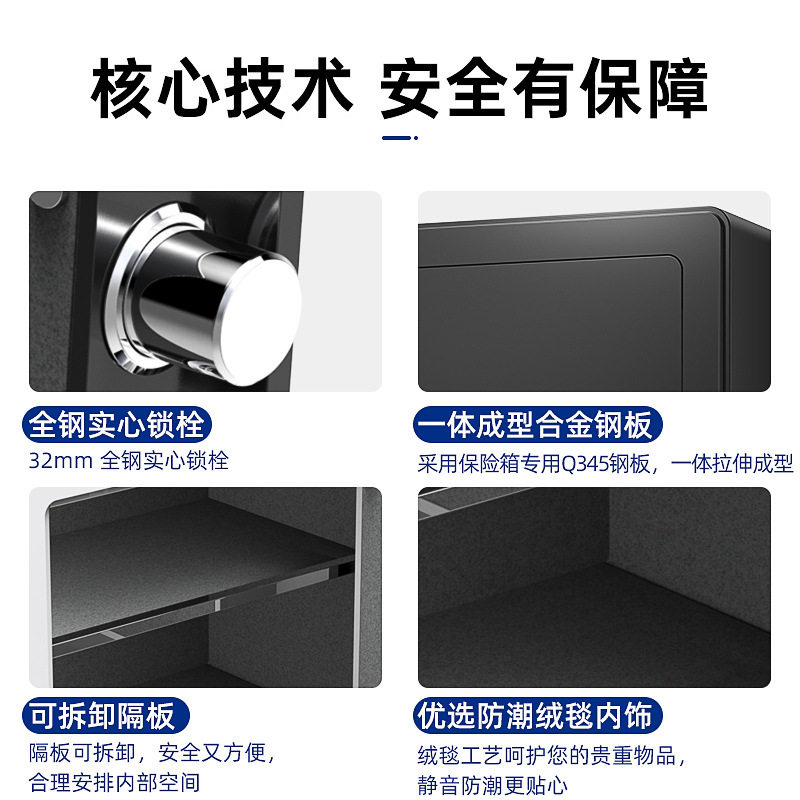 核心技术 安全有保障

全钢实心锁栓
32mm 全钢实心锁栓

一体成型合金钢板
采用保险箱专用Q345钢板，一体拉伸成型

可拆卸隔板
隔板可拆卸，安全又方便，合理安排内部空间

优选防潮绒毯内饰
绒毯工艺呵护您的贵重物品，静音防潮更贴心