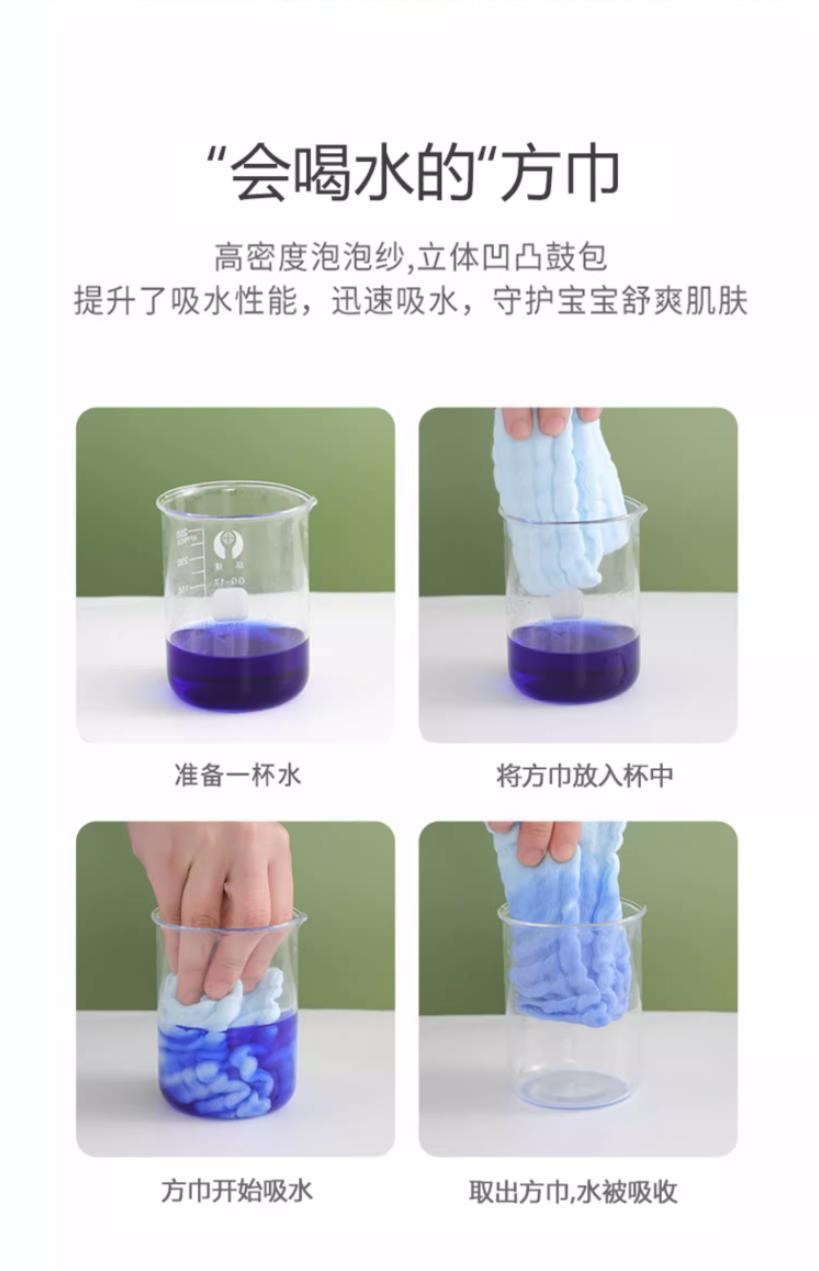 “会喝水的“方巾

高密度泡泡纱,立体凹凸鼓包
提升了吸水性能，迅速吸水，守护宝宝舒爽肌肤

准备一杯水

将方巾放入杯中

方巾开始吸水

取出方巾,水被吸收