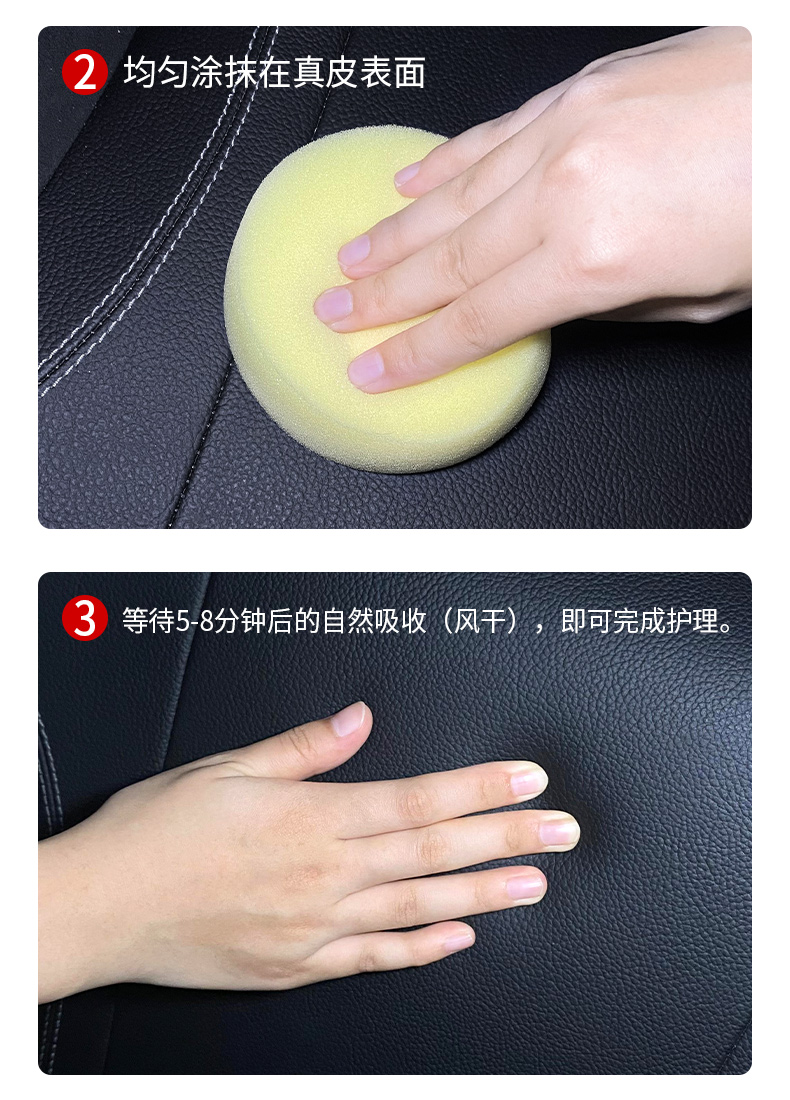 2 均匀涂抹在真皮表面

3 等待5-8分钟后的自然吸收（风干），即可完成护理。