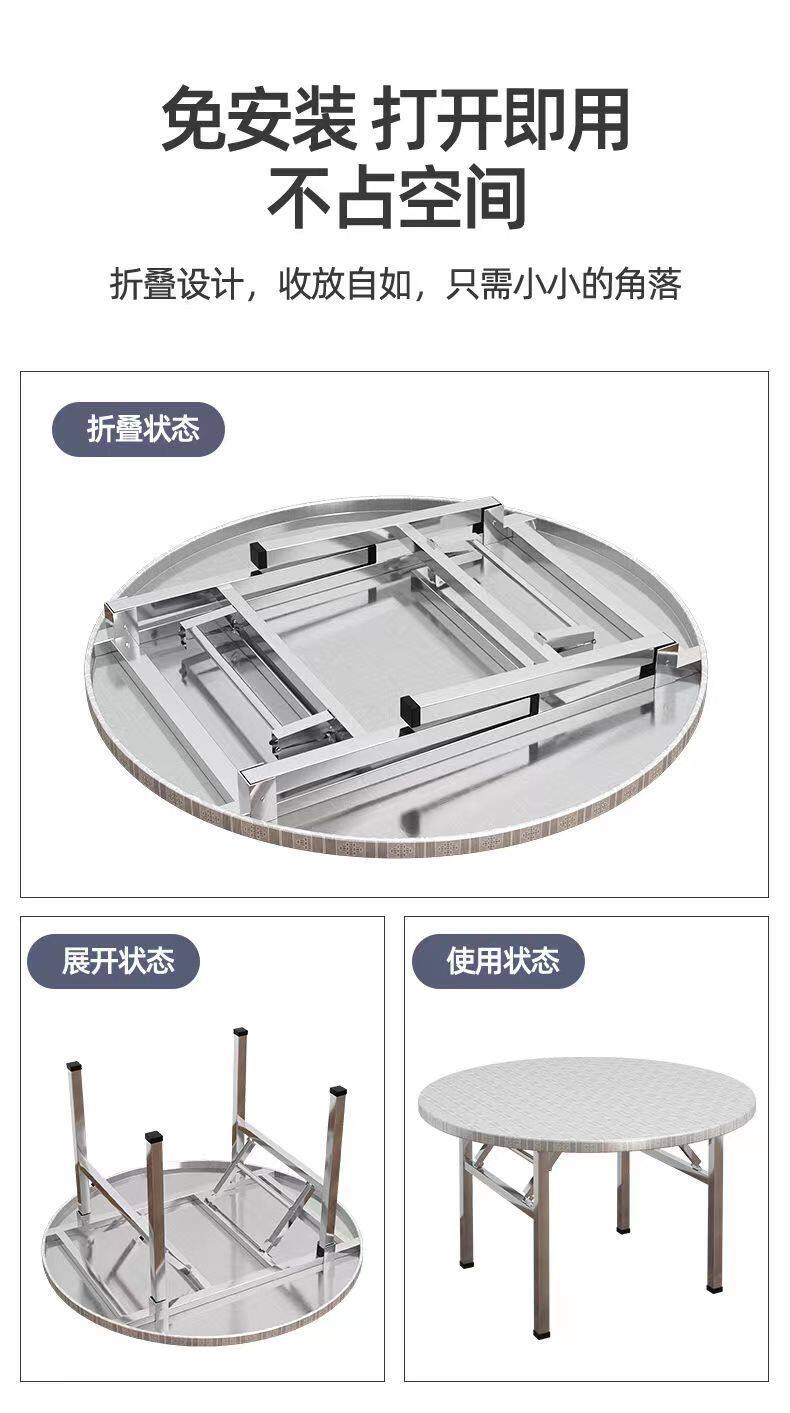 免安装 打开即用
不占空间

折叠设计，收放自如，只需小小的角落

折叠状态

展开状态

使用状态