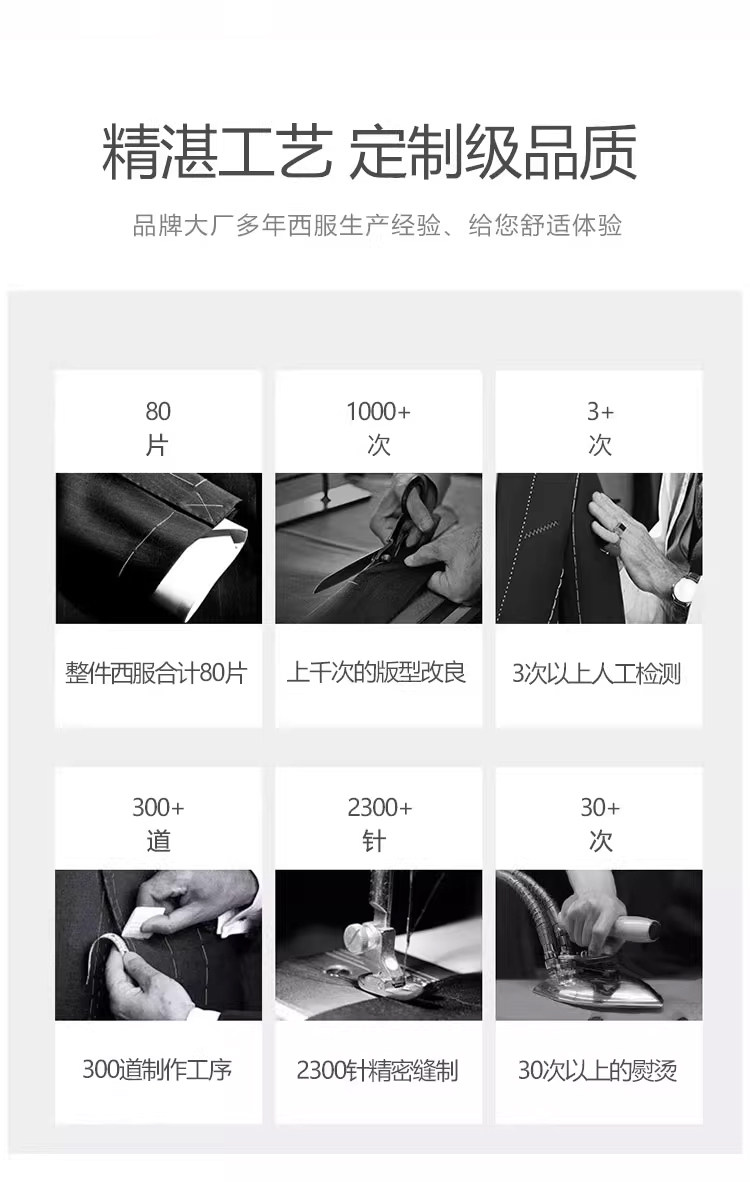 精湛工艺 定制级品质

品牌大厂多年西服生产经验、给您舒适体验

80
片

整件西服合计80片

1000+
次

上千次的版型改良

3+
次

3次以上人工检测

300+
道

300道制作工序

2300+
针

2300针精密缝制

30+
次

30次以上的熨烫