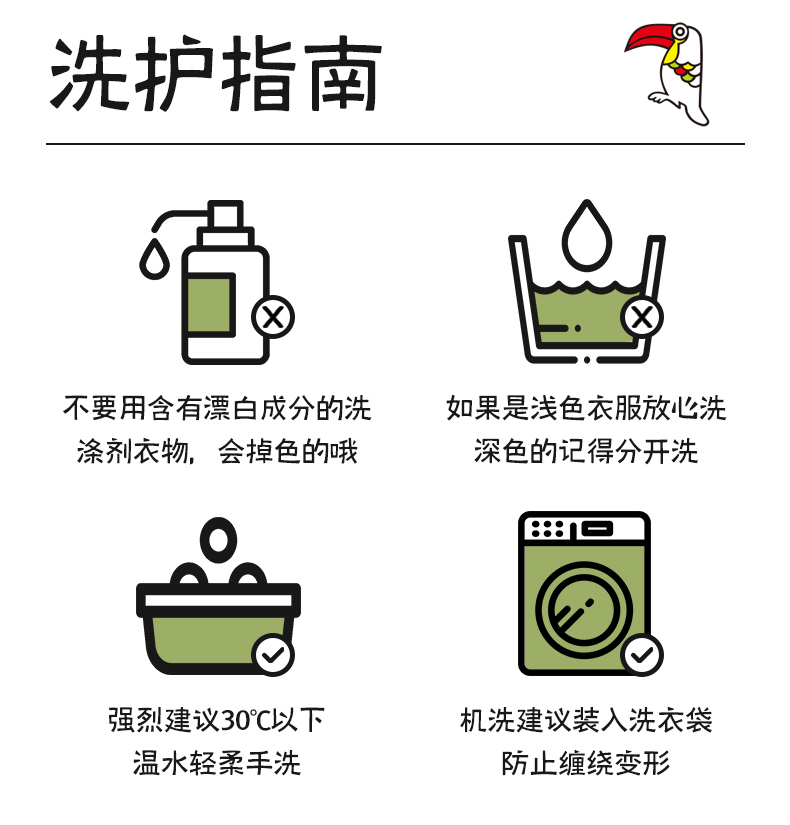 洗护指南

不要用含有漂白成分的洗涤剂衣物，会掉色的哦

如果是浅色衣服放心洗
深色的记得分开洗

强烈建议30℃以下
温水轻柔手洗

机洗建议装入洗衣袋
防止缠绕变形