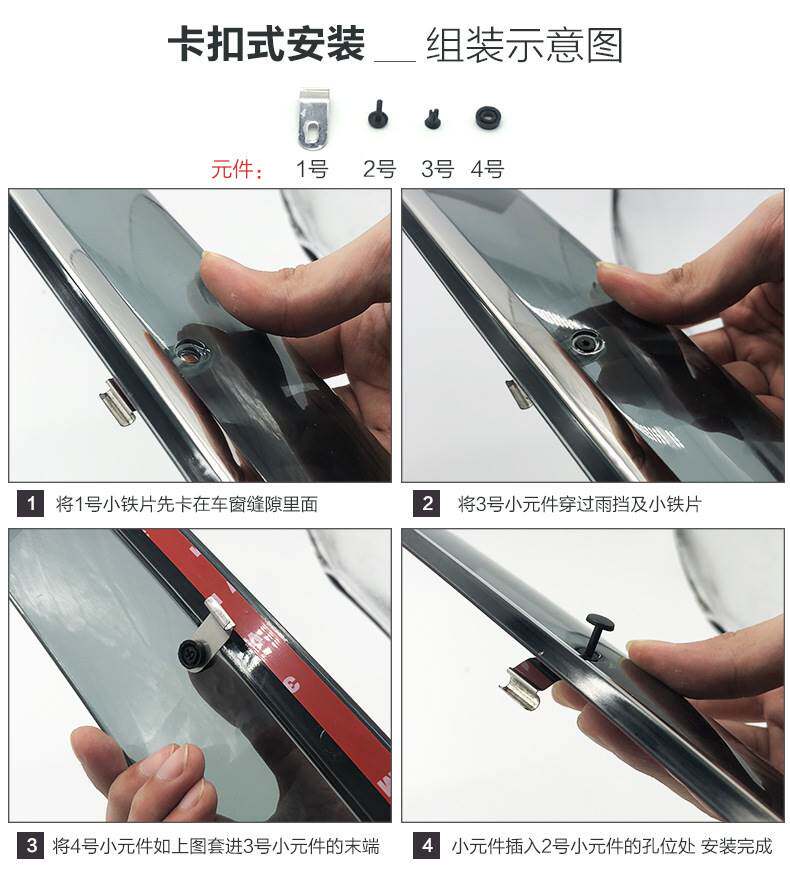 卡扣式安装 __ 组装示意图

元件： 1号 2号 3号 4号

1 将1号小铁片先卡在车窗缝隙里面

2 将3号小元件穿过雨挡及小铁片

3 将4号小元件如上图套进3号小元件的末端

4 小元件插入2号小元件的孔位处 安装完成