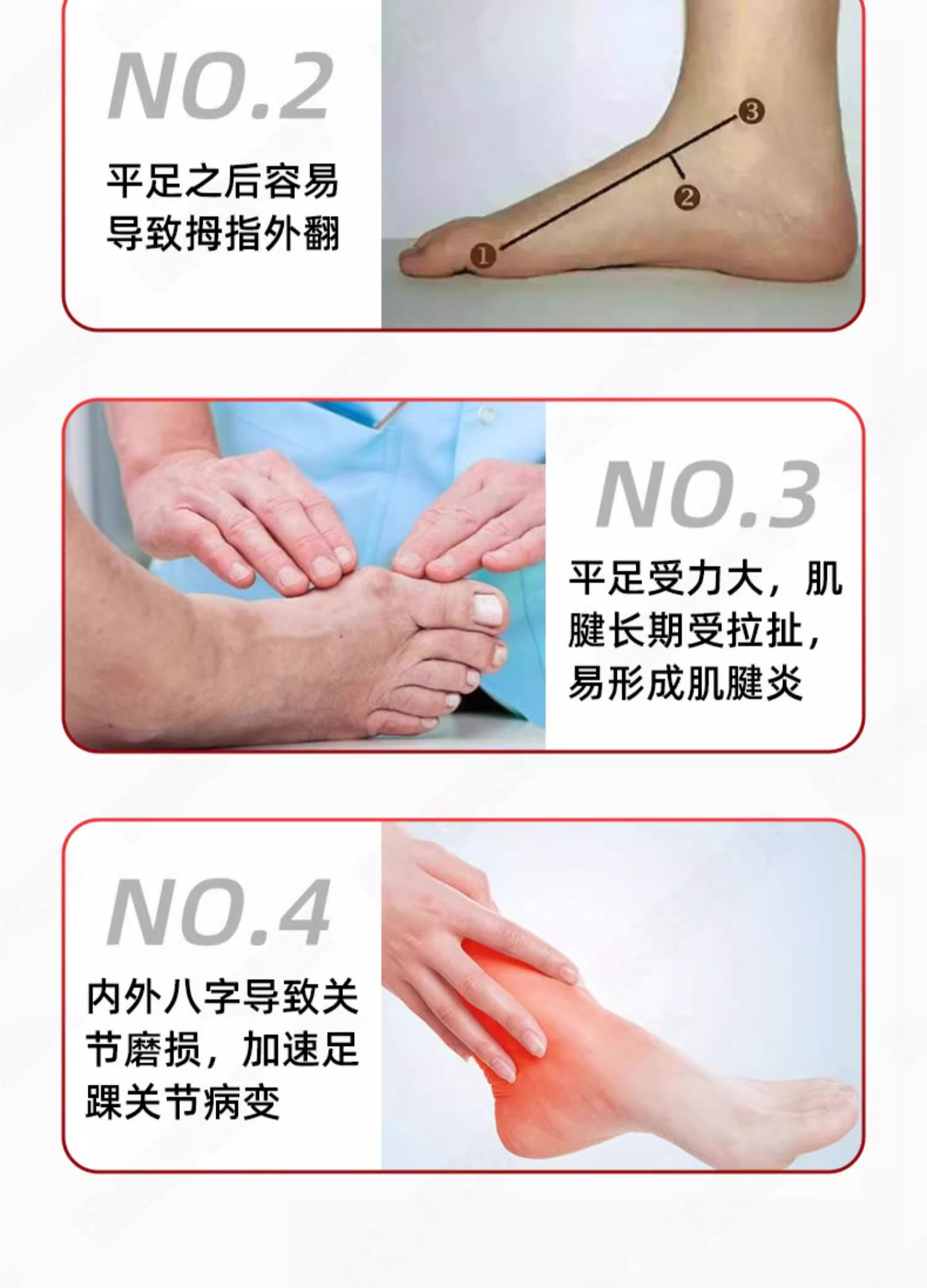 NO.2

平足之后容易导致拇指外翻

③
②
①

NO.3

平足受力大，肌腱长期受拉扯，易形成肌腱炎

NO.4

内外八字导致关节磨损，加速足踝关节病变