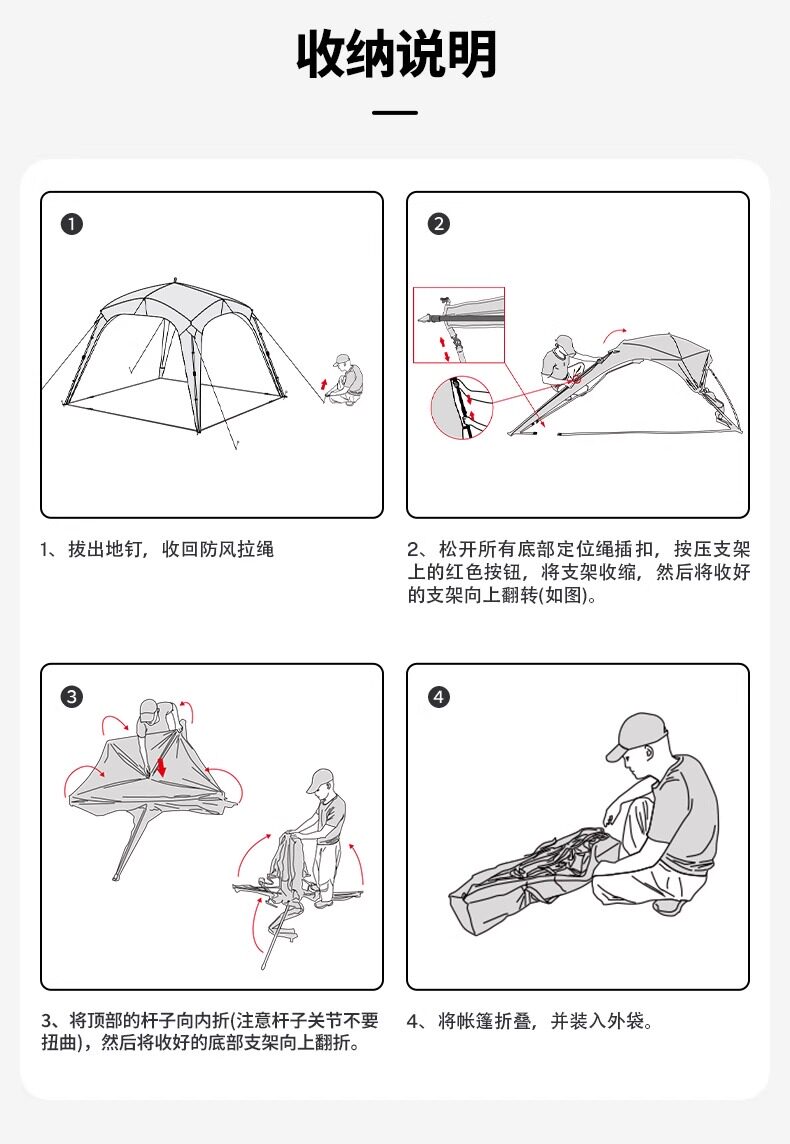 收纳说明

1

1、拔出地钉，收回防风拉绳

2

2、松开所有底部定位绳插扣，按压支架上的红色按钮，将支架收缩，然后将收好的支架向上翻转(如图)。

3

3、将顶部的杆子向内折(注意杆子关节不要扭曲)，然后将收好的底部支架向上翻折。

4

4、将帐篷折叠，并装入外袋。