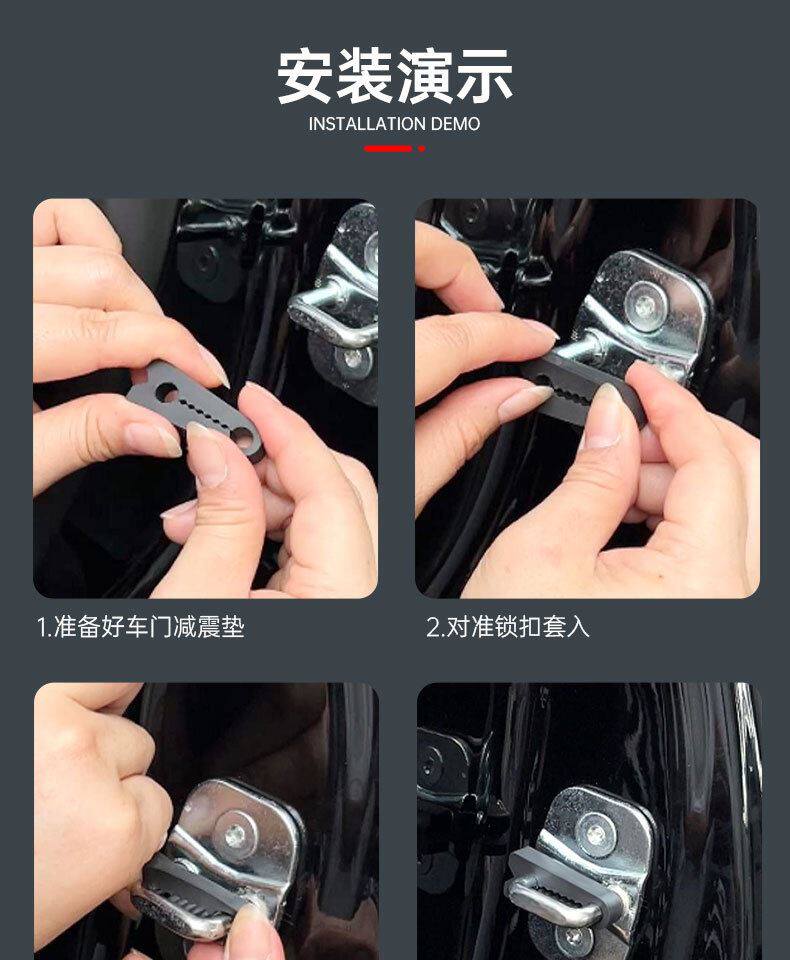 安装演示
INSTALLATION DEMO

1.准备好车门减震垫

2.对准锁扣套入