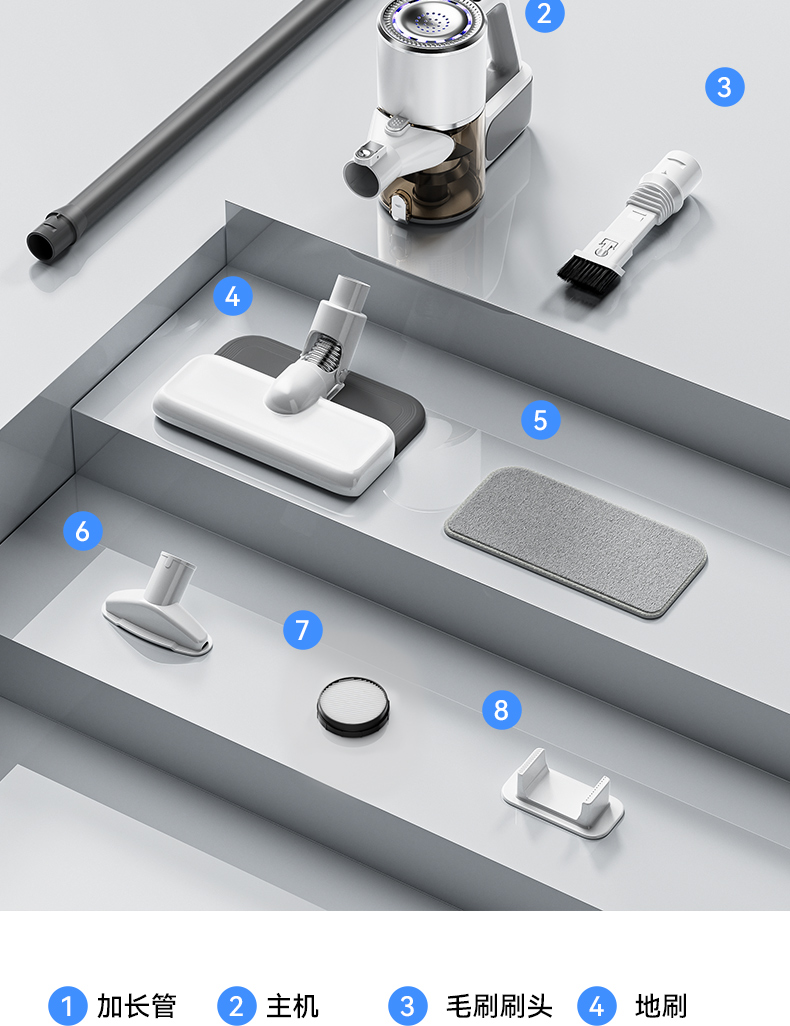 2
3
4
5
6
7
8

1 加长管 2 主机 3 毛刷刷头 4 地刷