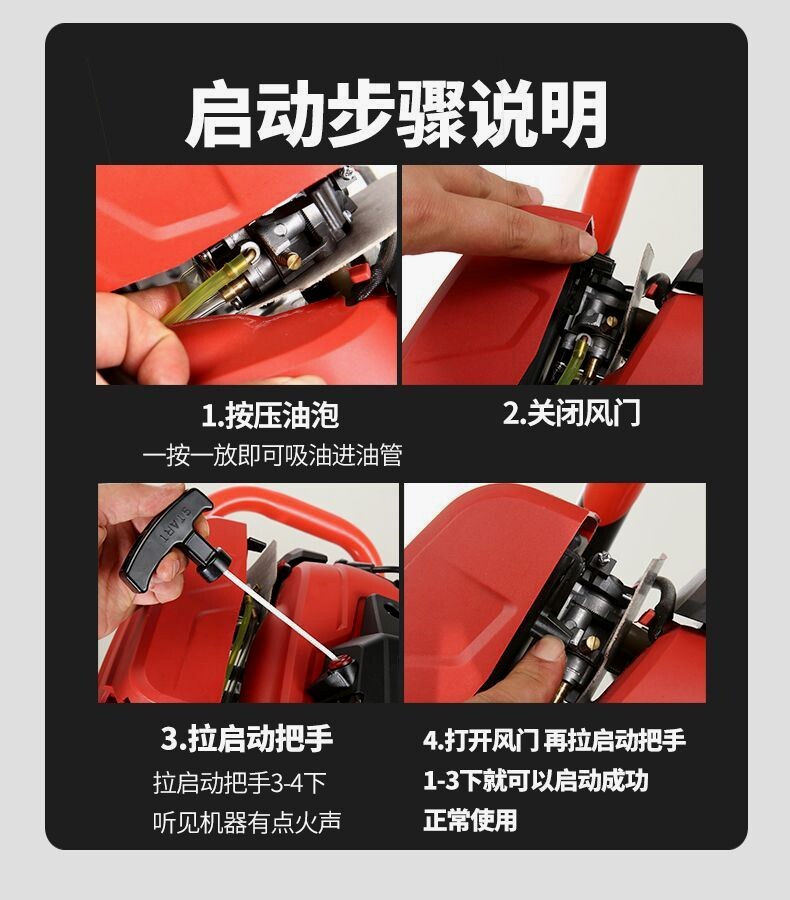 启动步骤说明

1.按压油泡
一按一放即可吸油进油管

2.关闭风门

START

3.拉启动把手
拉启动把手3-4下
听见机器有点火声

4.打开风门 再拉启动把手
1-3下就可以启动成功
正常使用