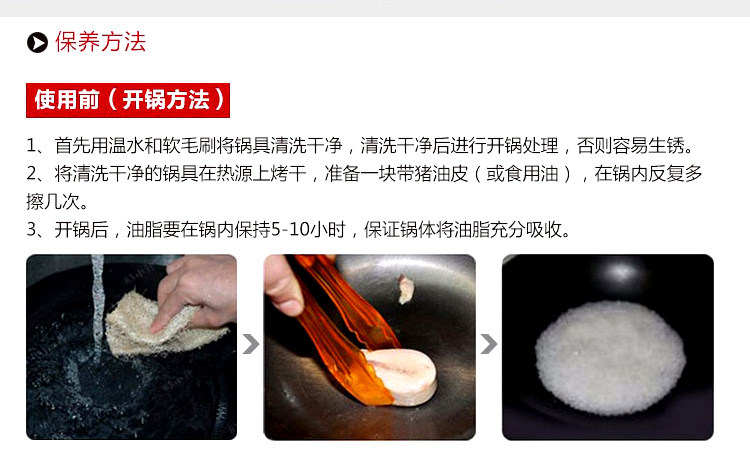 保养方法

使用前（开锅方法）

1、首先用温水和软毛刷将锅具清洗干净，清洗干净后进行开锅处理，否则容易生锈。
2、将清洗干净的锅具在热源上烤干，准备一块带猪油皮（或食用油），在锅内反复多擦几次。
3、开锅后，油脂要在锅内保持5-10小时，保证锅体将油脂充分吸收。