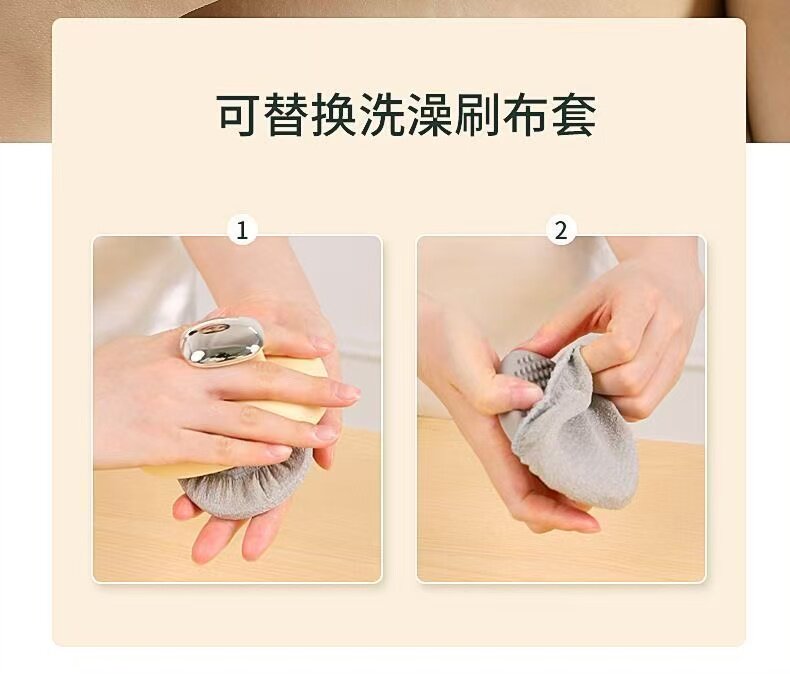 可替换洗澡刷布套

1

2