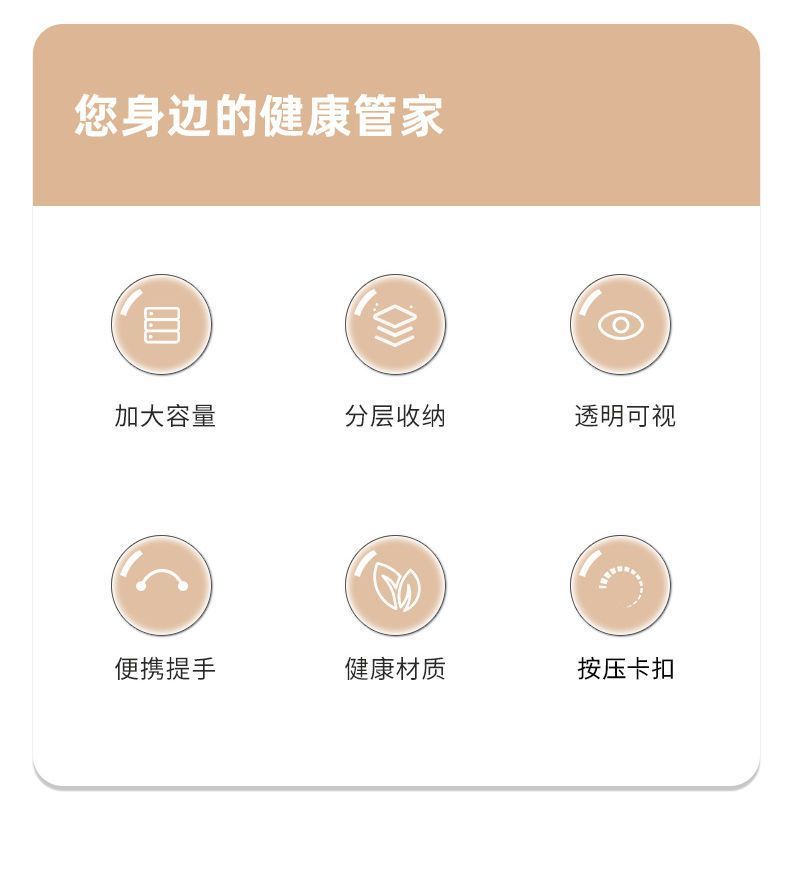 您身边的健康管家

加大容量

分层收纳

透明可视

便携提手

健康材质

按压卡扣