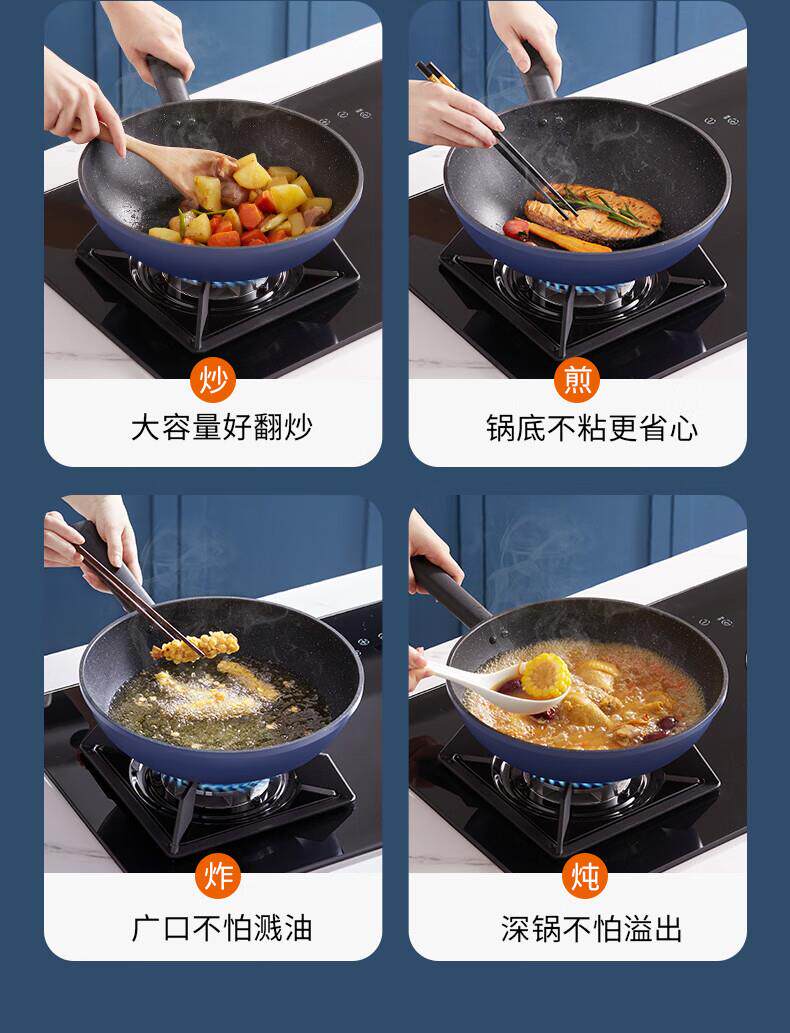 炒
大容量好翻炒

煎
锅底不粘更省心

炸
广口不怕溅油

炖
深锅不怕溢出