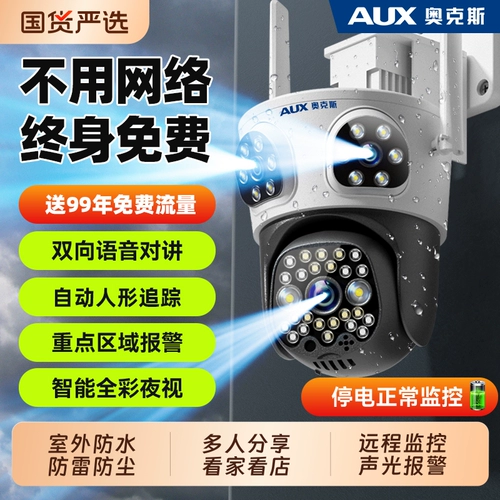 国货严选

AUX 奥克斯

不用网络
终身免费

AUX 奥克斯

送99年免费流量

双向语音对讲

自动人形追踪

重点区域报警

智能全彩夜视

停电正常监控

室外防水
防雷防尘

多人分享
看家看店

远程监控
声光报警