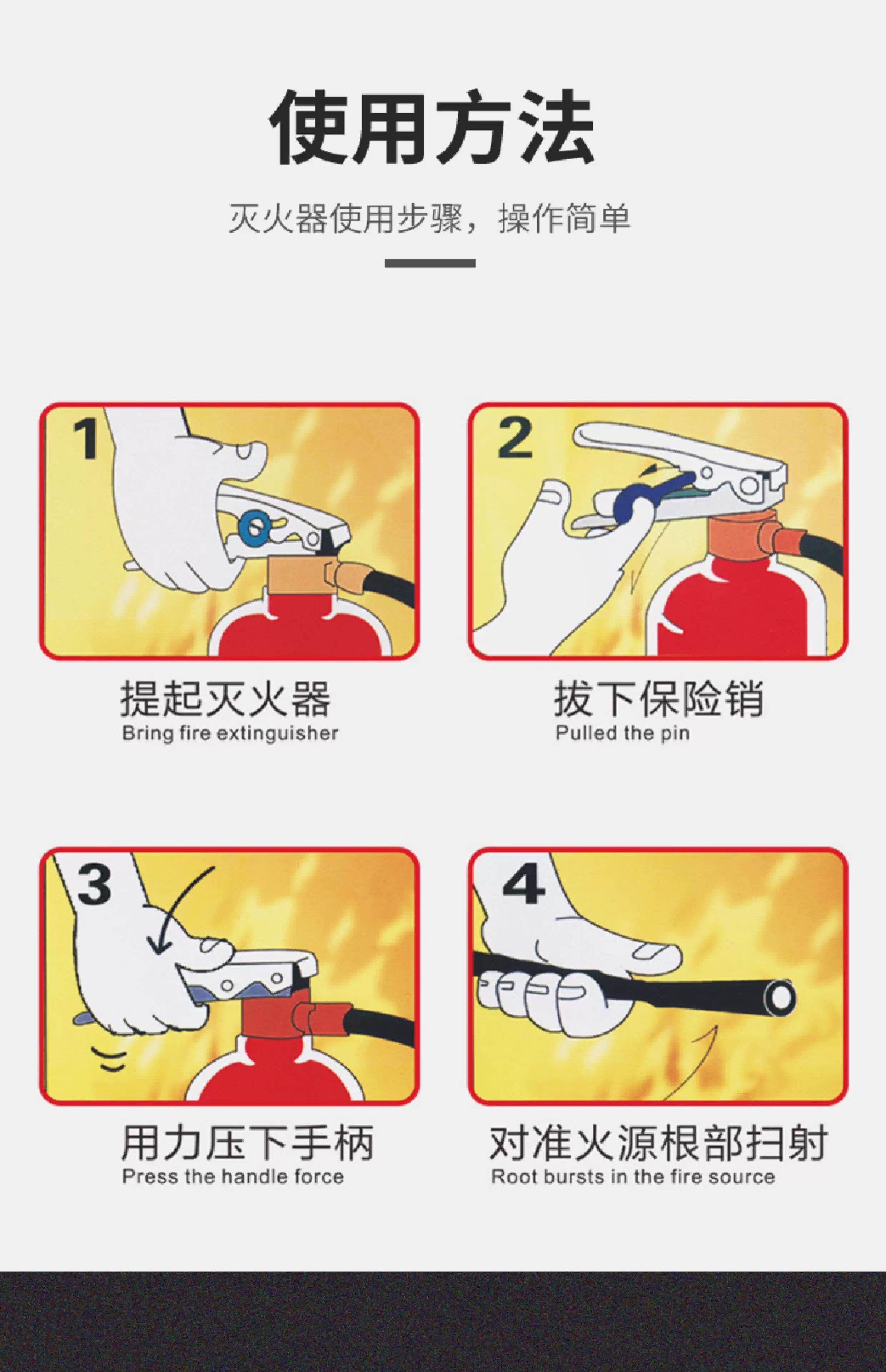 使用方法

灭火器使用步骤，操作简单

1

提起灭火器
Bring fire extinguisher

2

拔下保险销
Pulled the pin

3

用力压下手柄
Press the handle force

4

对准火源根部扫射
Root bursts in the fire source