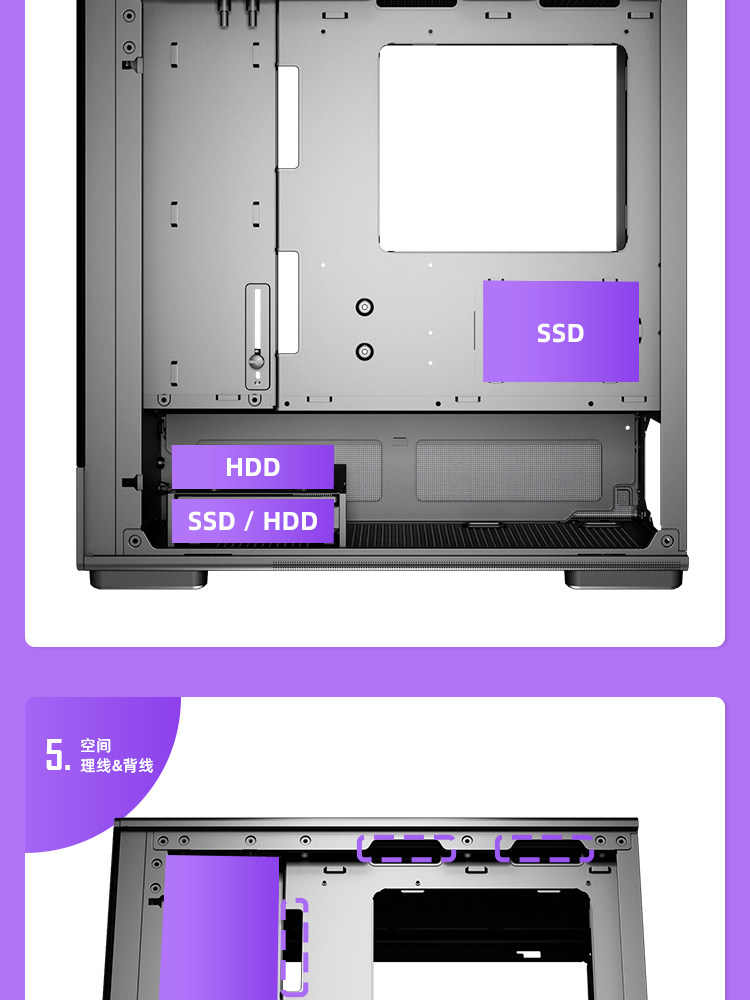 SSD

HDD

SSD / HDD

5. 空间
理线&背线