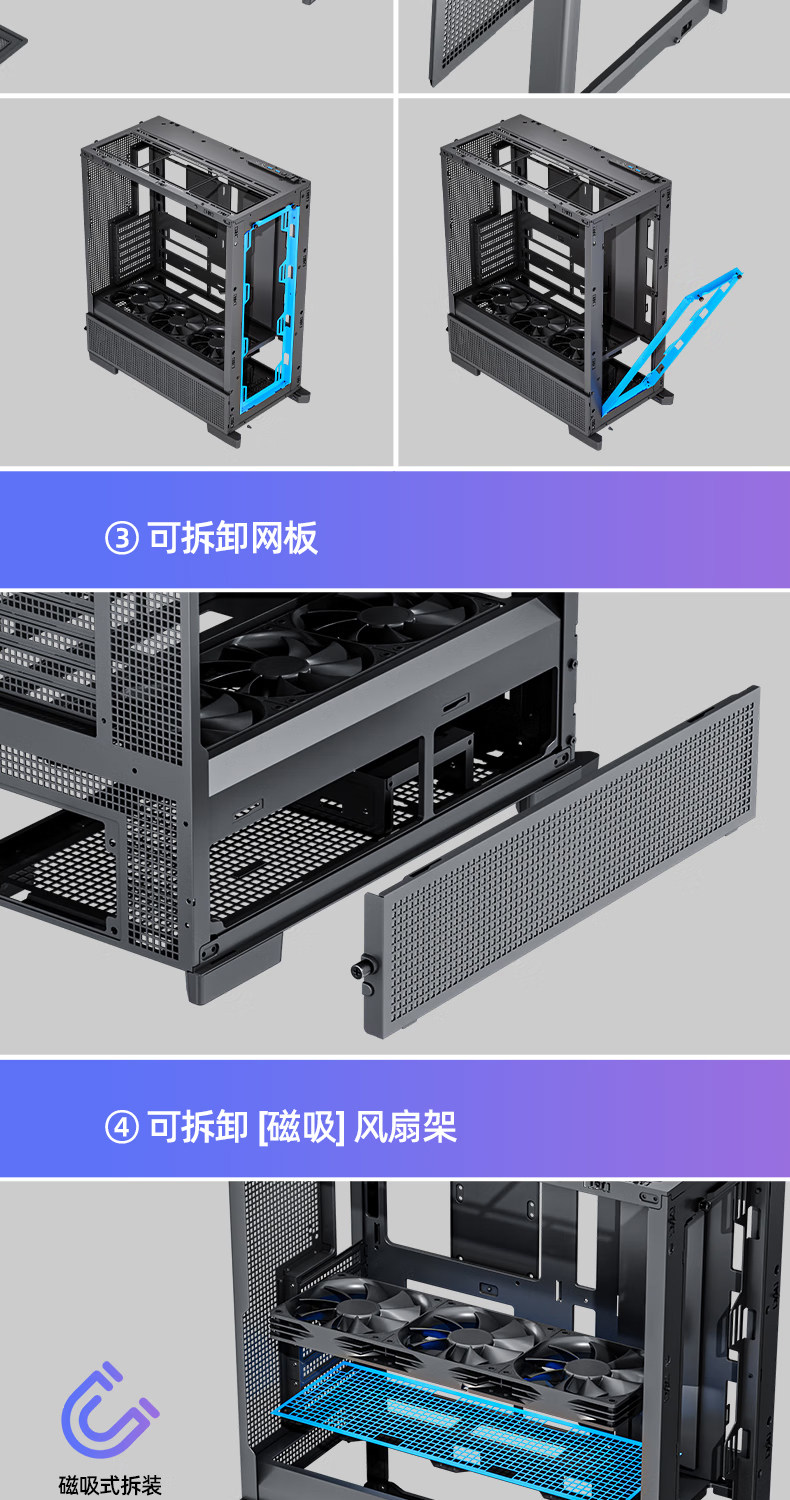 ③ 可拆卸网板

④ 可拆卸 [磁吸] 风扇架

磁吸式拆装