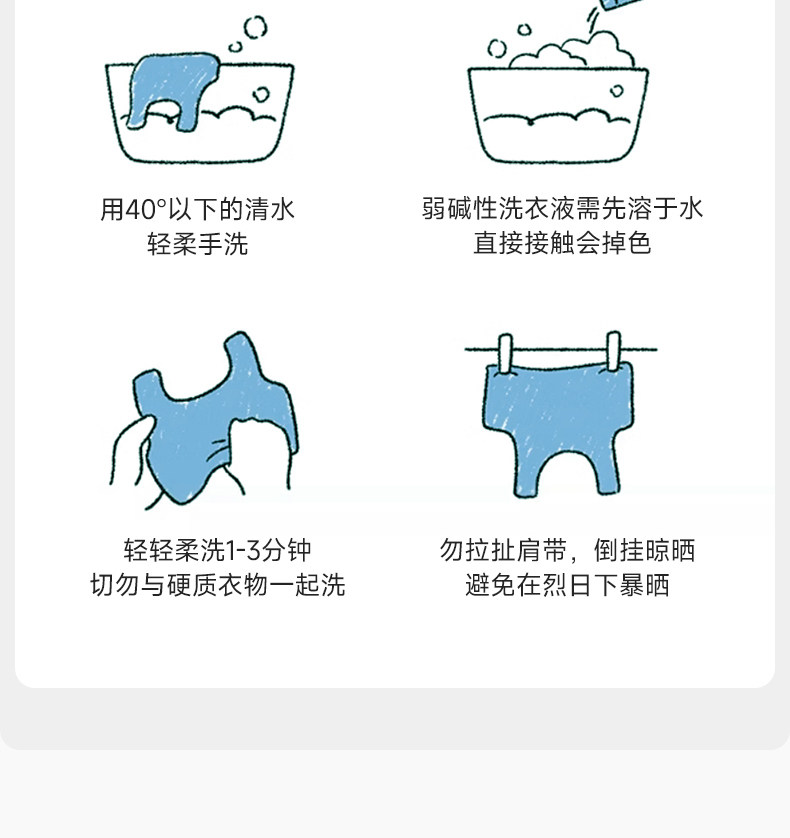 用40°以下的清水
轻柔手洗

弱碱性洗衣液需先溶于水
直接接触会掉色

轻轻柔洗1-3分钟
切勿与硬质衣物一起洗

勿拉扯肩带，倒挂晾晒
避免在烈日下暴晒