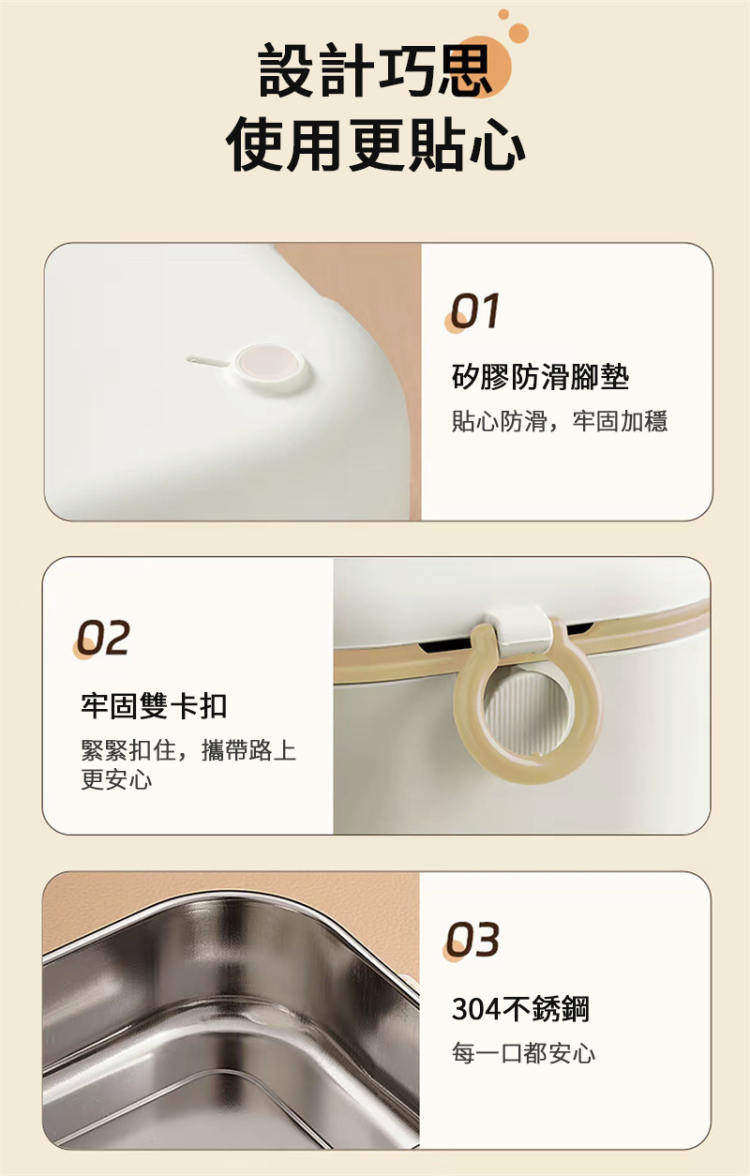 設計巧思
使用更貼心

01
矽膠防滑腳墊
貼心防滑，牢固加穩

02
牢固雙卡扣
緊緊扣住，攜帶路上更安心

03
304不銹鋼
每一口都安心