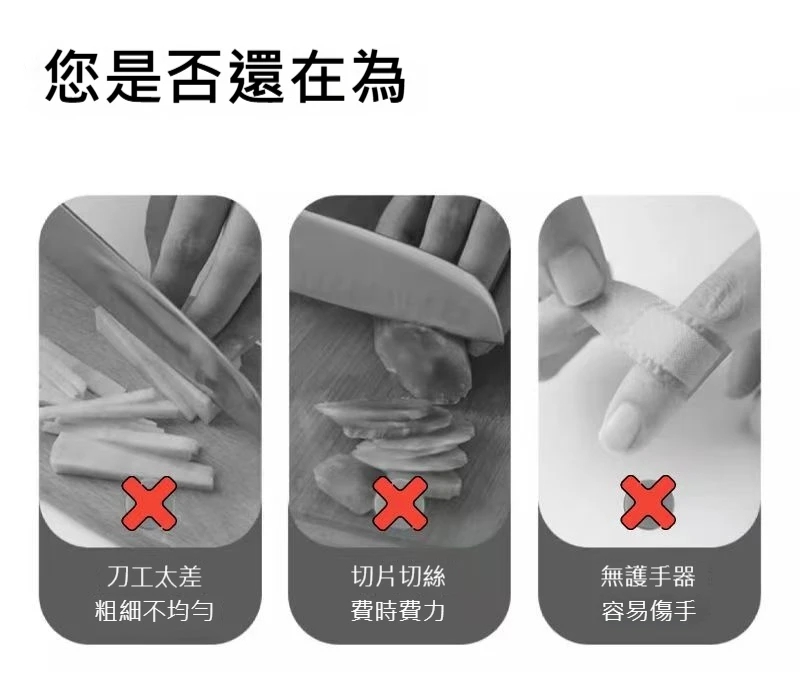 您是否還在為

刀工太差
粗細不均勻

切片切絲
費時費力

無護手器
容易傷手