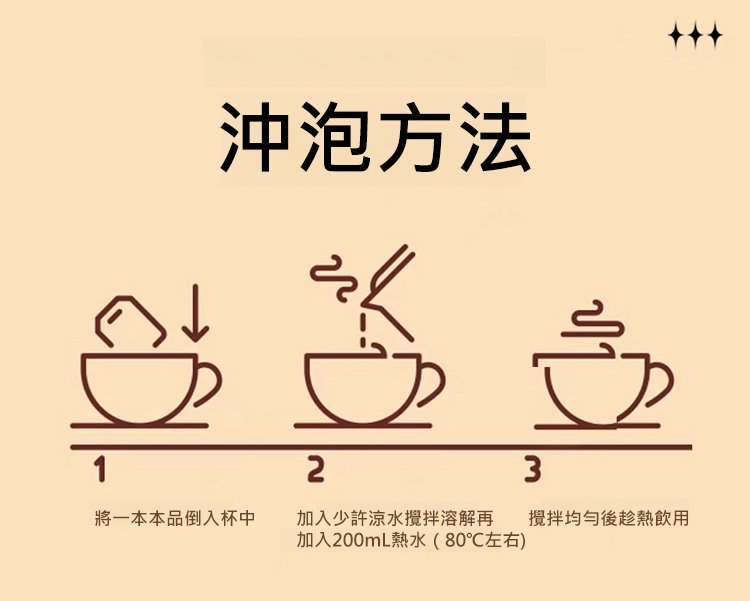 沖泡方法

1

將一本本品倒入杯中

2

加入少許涼水攪拌溶解再加入200mL熱水（80℃左右)

3

攪拌均勻後趁熱飲用