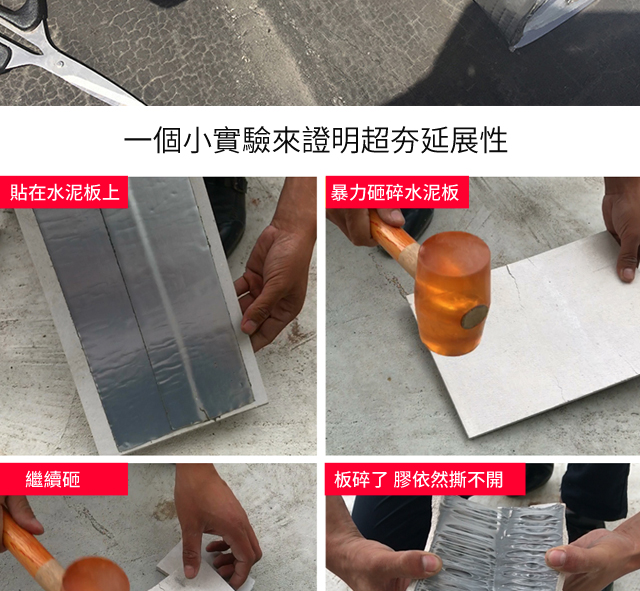 一個小實驗來證明超夯延展性

貼在水泥板上

暴力砸碎水泥板

繼續砸

板碎了 膠依然撕不開