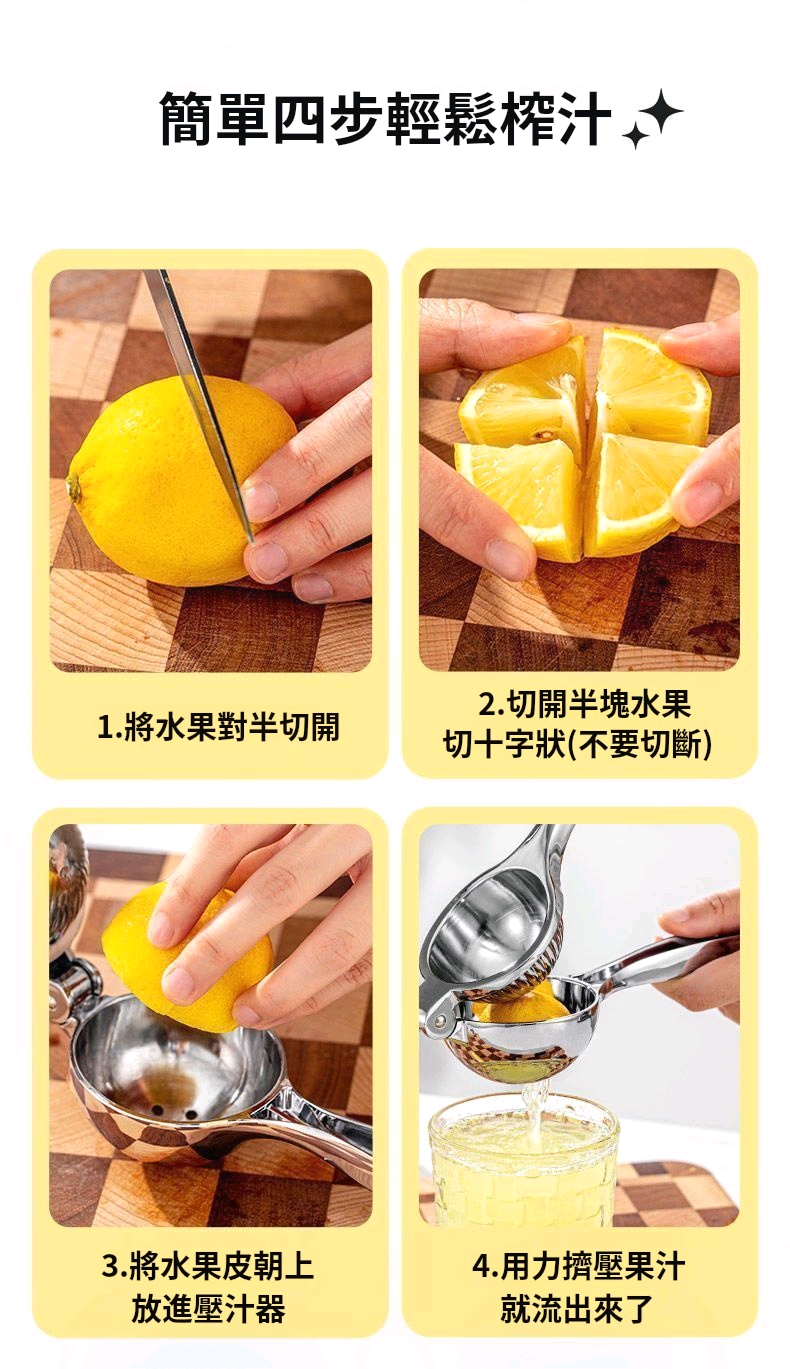 簡單四步輕鬆榨汁

1.將水果對半切開

2.切開半塊水果
切十字狀(不要切斷)

3.將水果皮朝上
放進壓汁器

4.用力擠壓果汁
就流出來了