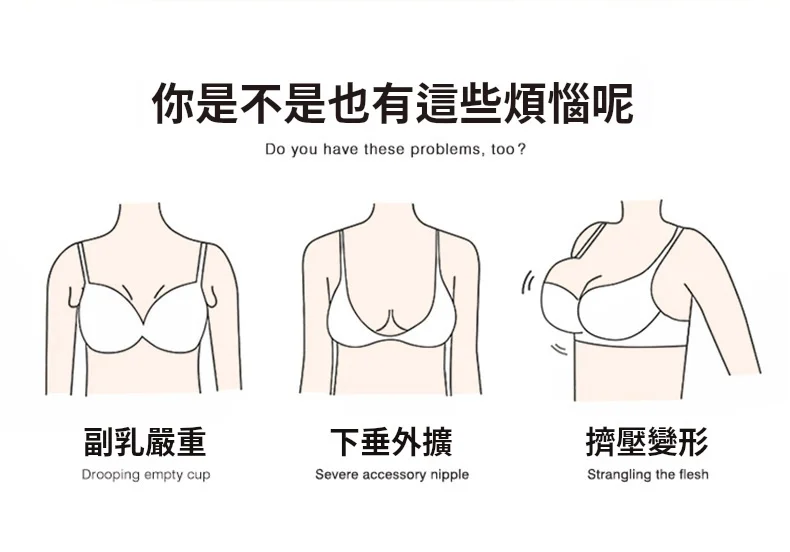 你是不是也有這些煩惱呢

Do you have these problems, too?

副乳嚴重

Drooping empty cup

下垂外擴

Severe accessory nipple

擠壓變形

Strangling the flesh