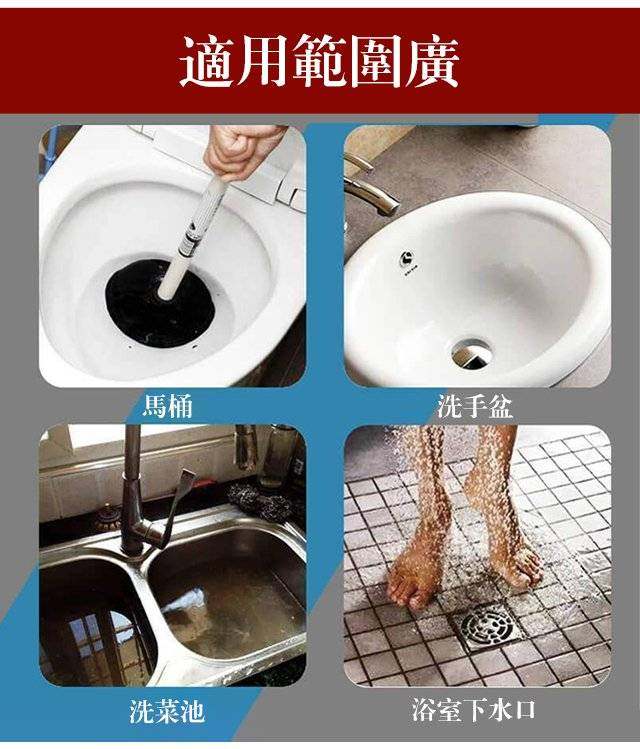 適用範圍廣

馬桶

洗手盆

洗菜池

浴室下水口