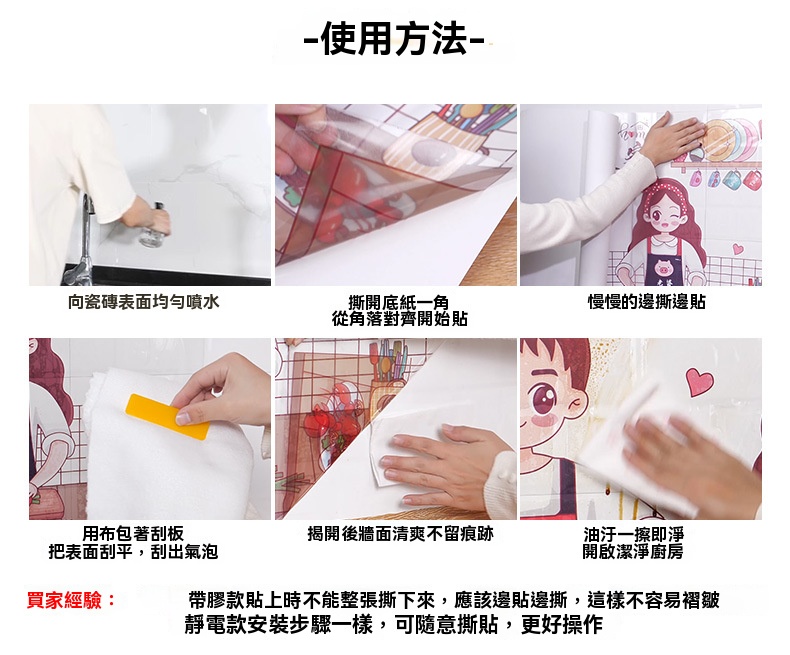 -使用方法-

向瓷磚表面均勻噴水

撕開底紙一角
從角落對齊開始貼

慢慢的邊撕邊貼

用布包著刮板
把表面刮平，刮出氣泡

揭開後牆面清爽不留痕跡

油汙一擦即淨
開啟潔淨廚房

買家經驗：

帶膠款貼上時不能整張撕下來，應該邊貼邊撕，這樣不容易褶皺
靜電款安裝步驟一樣，可隨意撕貼，更好操作