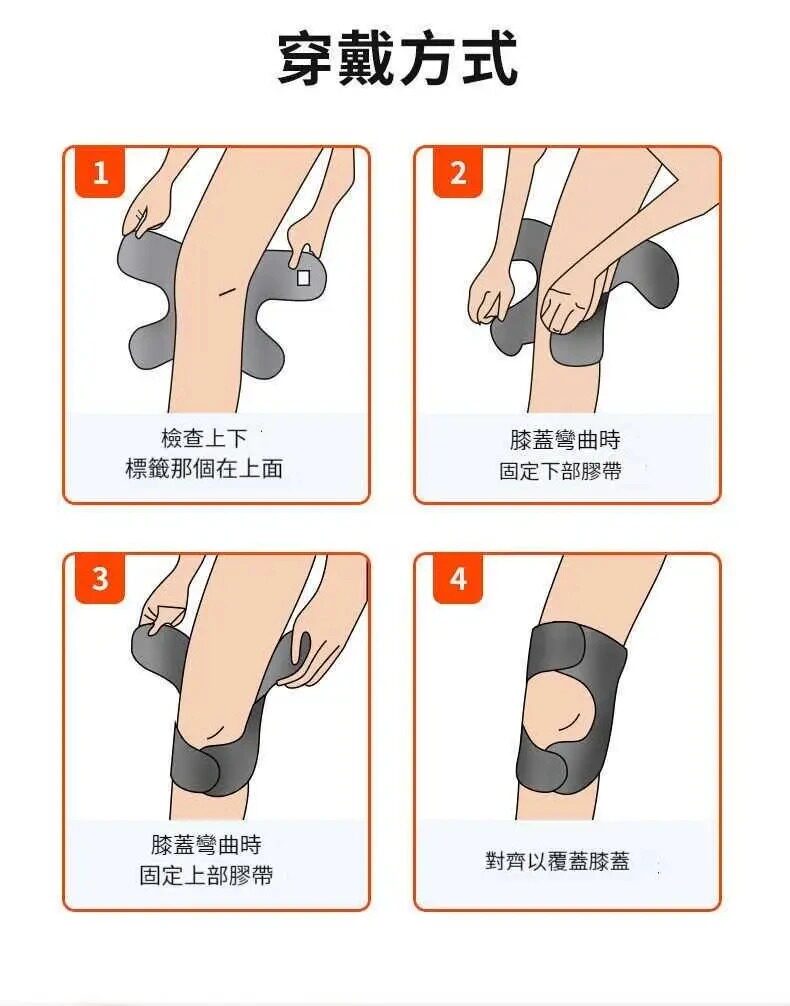 穿戴方式

1

檢查上下
標籤那個在上面

2

膝蓋彎曲時
固定下部膠帶

3

膝蓋彎曲時
固定上部膠帶

4

對齊以覆蓋膝蓋