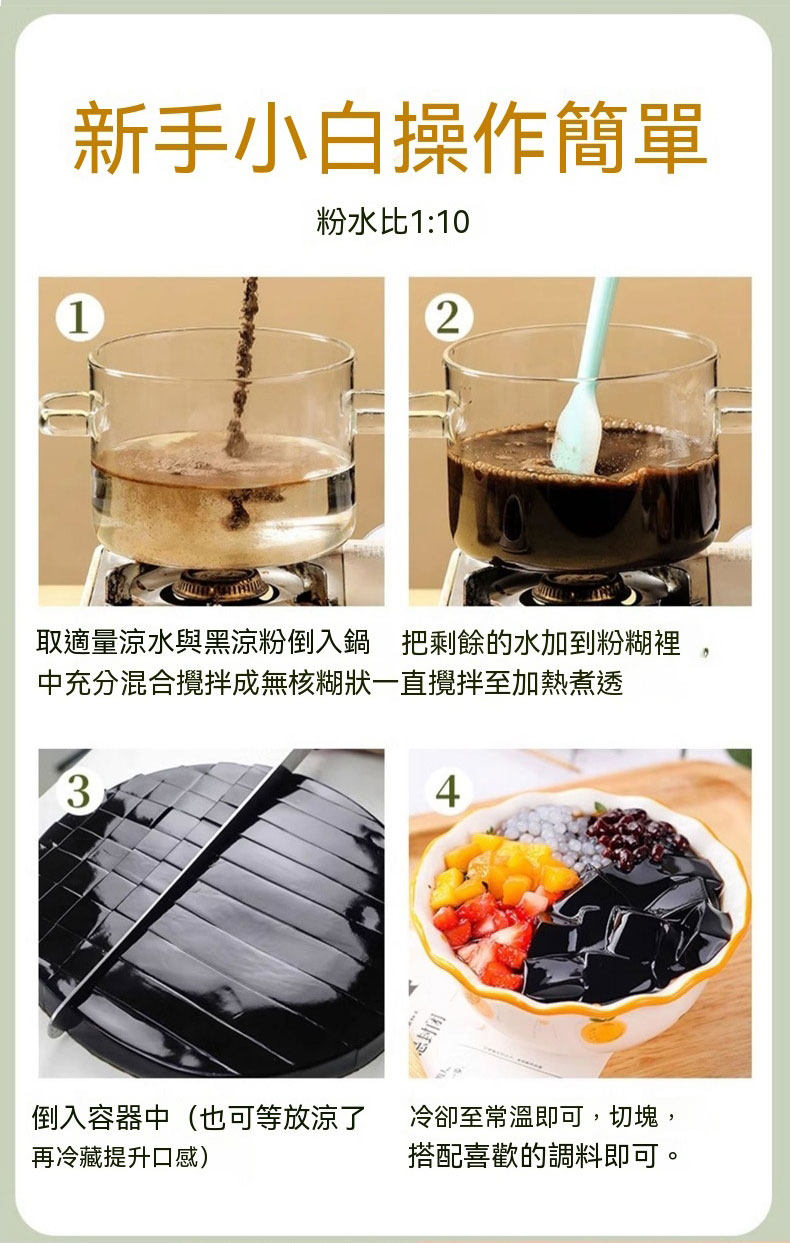 新手小白操作簡單

粉水比1:10

1

2

取適量涼水與黑涼粉倒入鍋中充分混合攪拌成無核糊狀

把剩餘的水加到粉糊裡，一直攪拌至加熱煮透

3

4

倒入容器中（也可等放涼了再冷藏提升口感）

冷卻至常溫即可，切塊，搭配喜歡的調料即可。