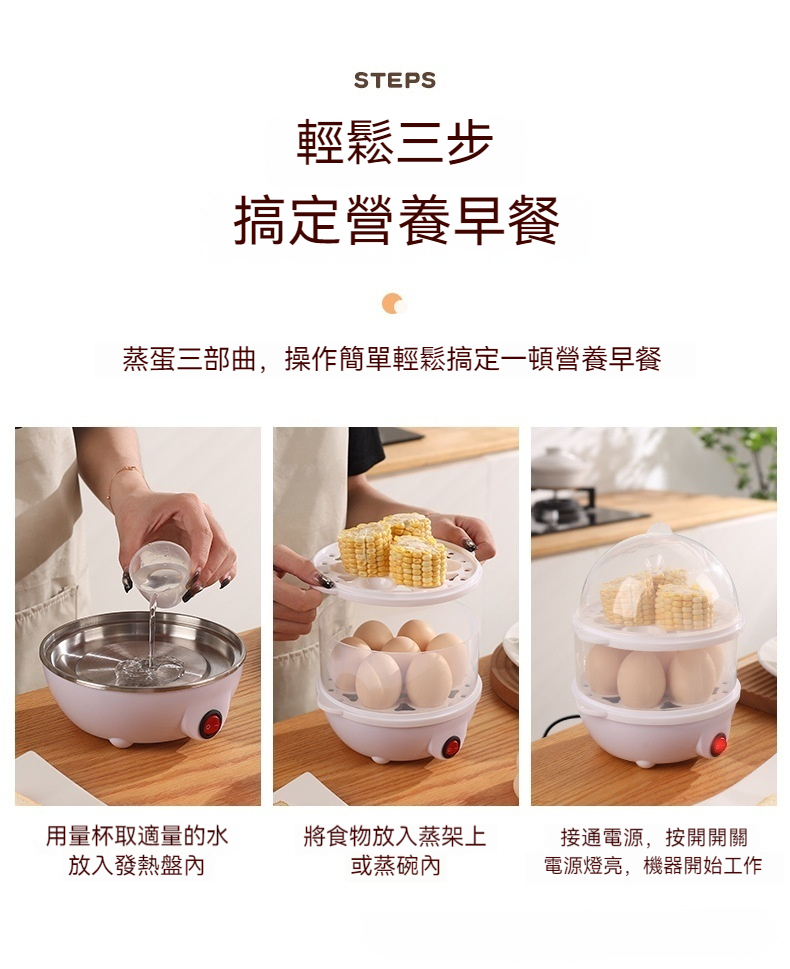 STEPS

輕鬆三步
搞定營養早餐

蒸蛋三部曲，操作簡單輕鬆搞定一頓營養早餐

用量杯取適量的水
放入發熱盤內

將食物放入蒸架上
或蒸碗內

接通電源，按開開關
電源燈亮，機器開始工作