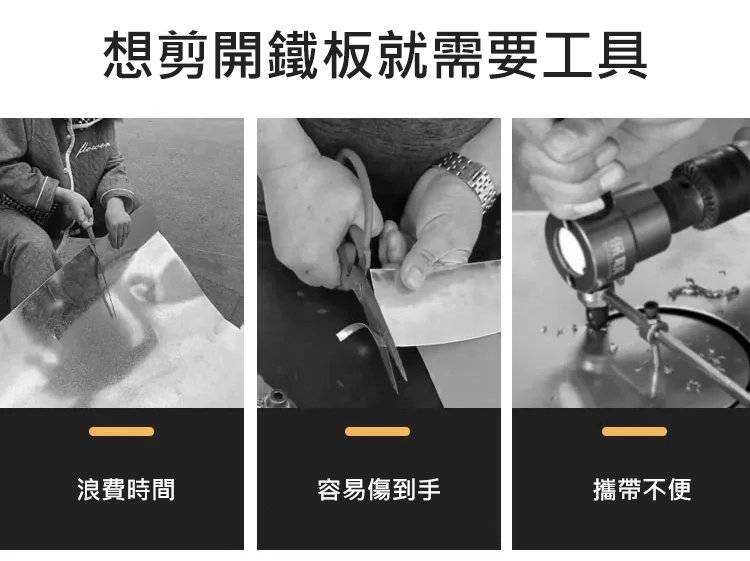 想剪開鐵板就需要工具

flower

浪費時間

容易傷到手

攜帶不便