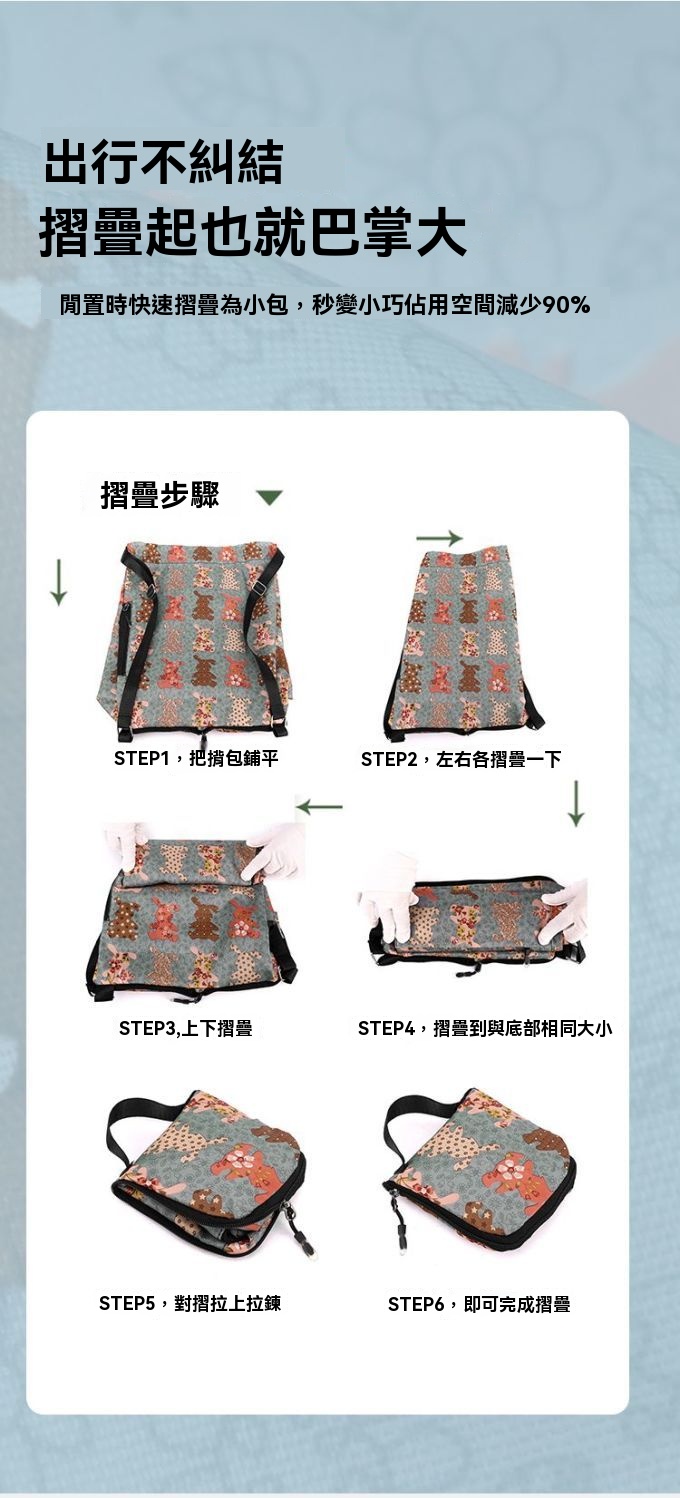 出行不糾結
摺疊起也就巴掌大

閒置時快速摺疊為小包，秒變小巧佔用空間減少90%

摺疊步驟

STEP1，把揹包鋪平

STEP2，左右各摺疊一下

STEP3,上下摺疊

STEP4，摺疊到與底部相同大小

STEP5，對摺拉上拉鍊

STEP6，即可完成摺疊