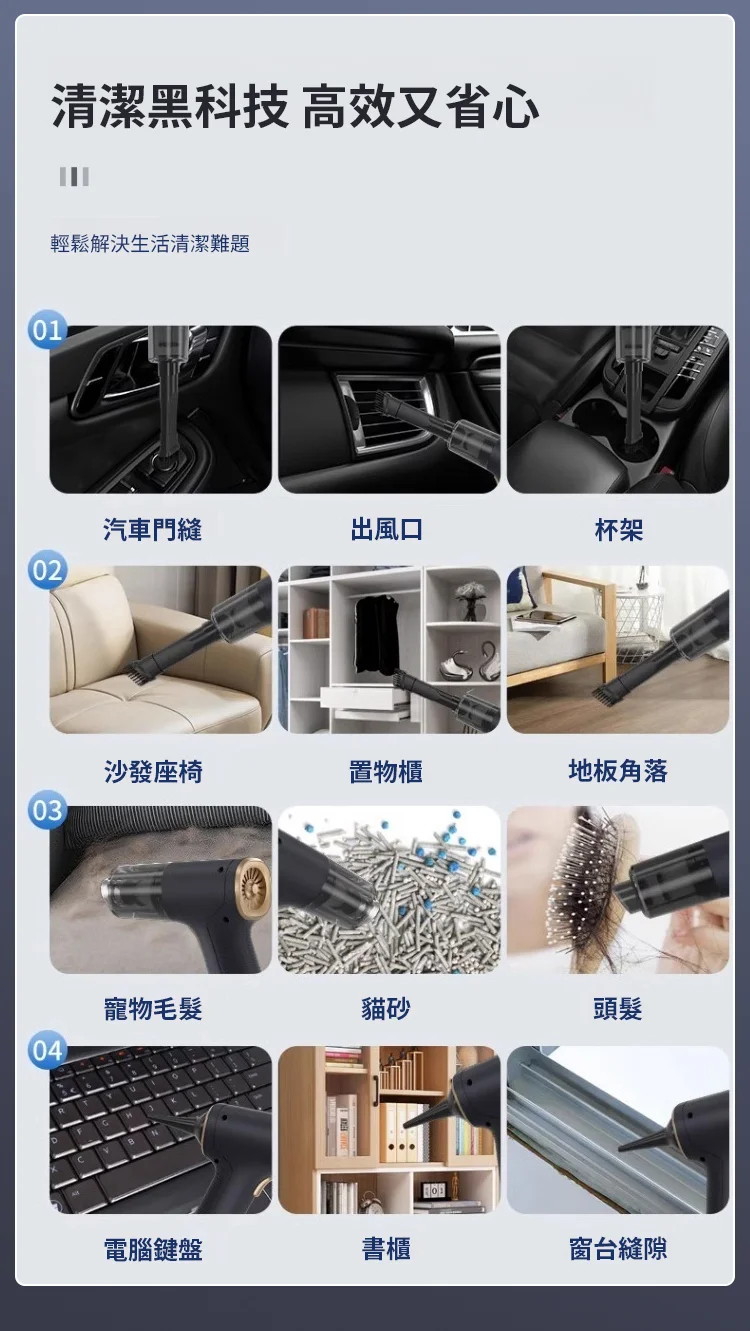 清潔黑科技 高效又省心

輕鬆解決生活清潔難題

01

汽車門縫

出風口

杯架

02

沙發座椅

置物櫃

地板角落

03

寵物毛髮

貓砂

頭髮

04

電腦鍵盤

書櫃

窗台縫隙