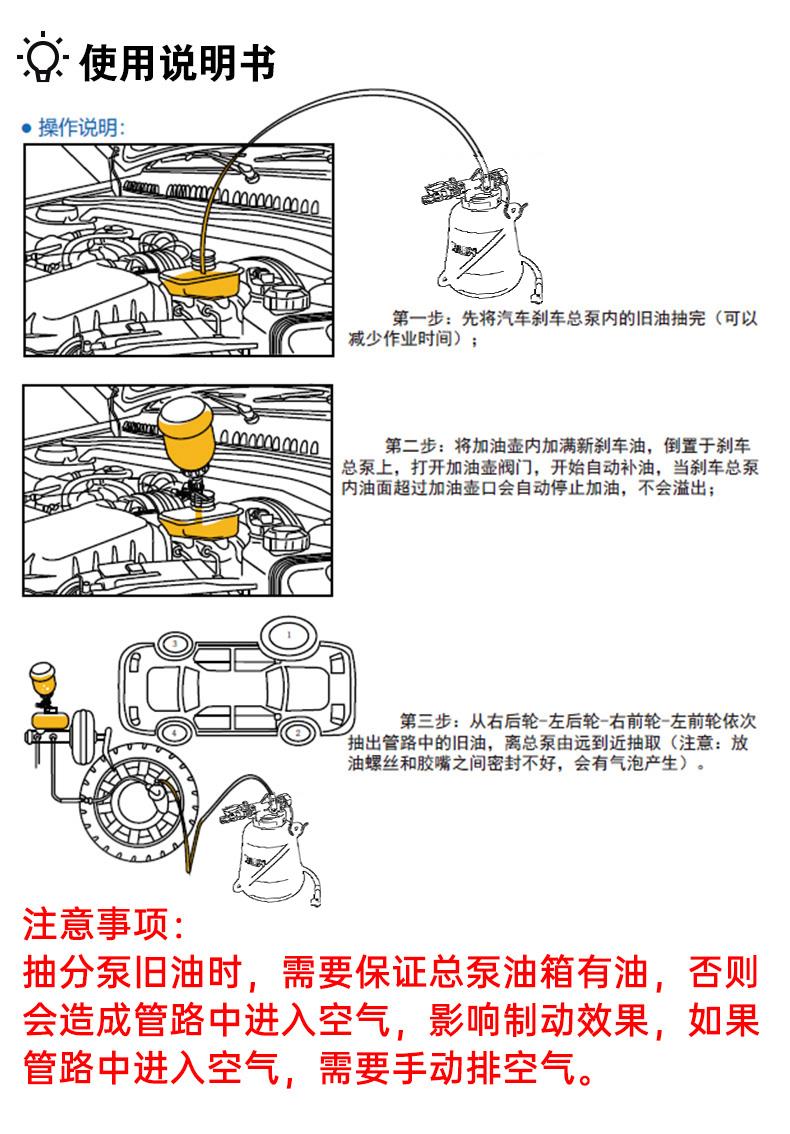 使用说明书

● 操作说明:

第一步：先将汽车刹车总泵内的旧油抽完（可以减少作业时间）；

第二步：将加油壶内加满新刹车油，倒置于刹车总泵上，打开加油壶阀门，开始自动补油，当刹车总泵内油面超过加油壶口会自动停止加油，不会溢出；

3
1
4
2

第三步：从右后轮-左后轮-右前轮-左前轮依次抽出管路中的旧油，离总泵由远到近抽取（注意：放油螺丝和胶嘴之间密封不好，会有气泡产生）。

注意事项:
抽分泵旧油时，需要保证总泵油箱有油，否则会造成管路中进入空气，影响制动效果，如果管路中进入空气，需要手动排空气。