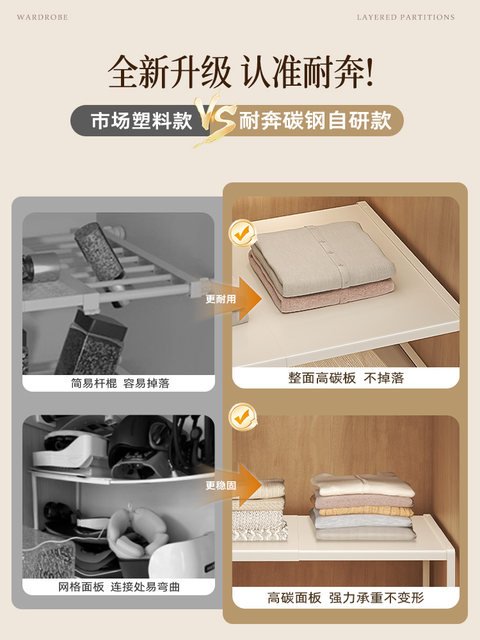 WARDROBE

LAYERED PARTITIONS

全新升级 认准耐奔!

市场塑料款 VS 耐奔碳钢自研款

更耐用

简易杆棍 容易掉落

整面高碳板 不掉落

更稳固

网格面板 连接处易弯曲

高碳面板 强力承重不变形