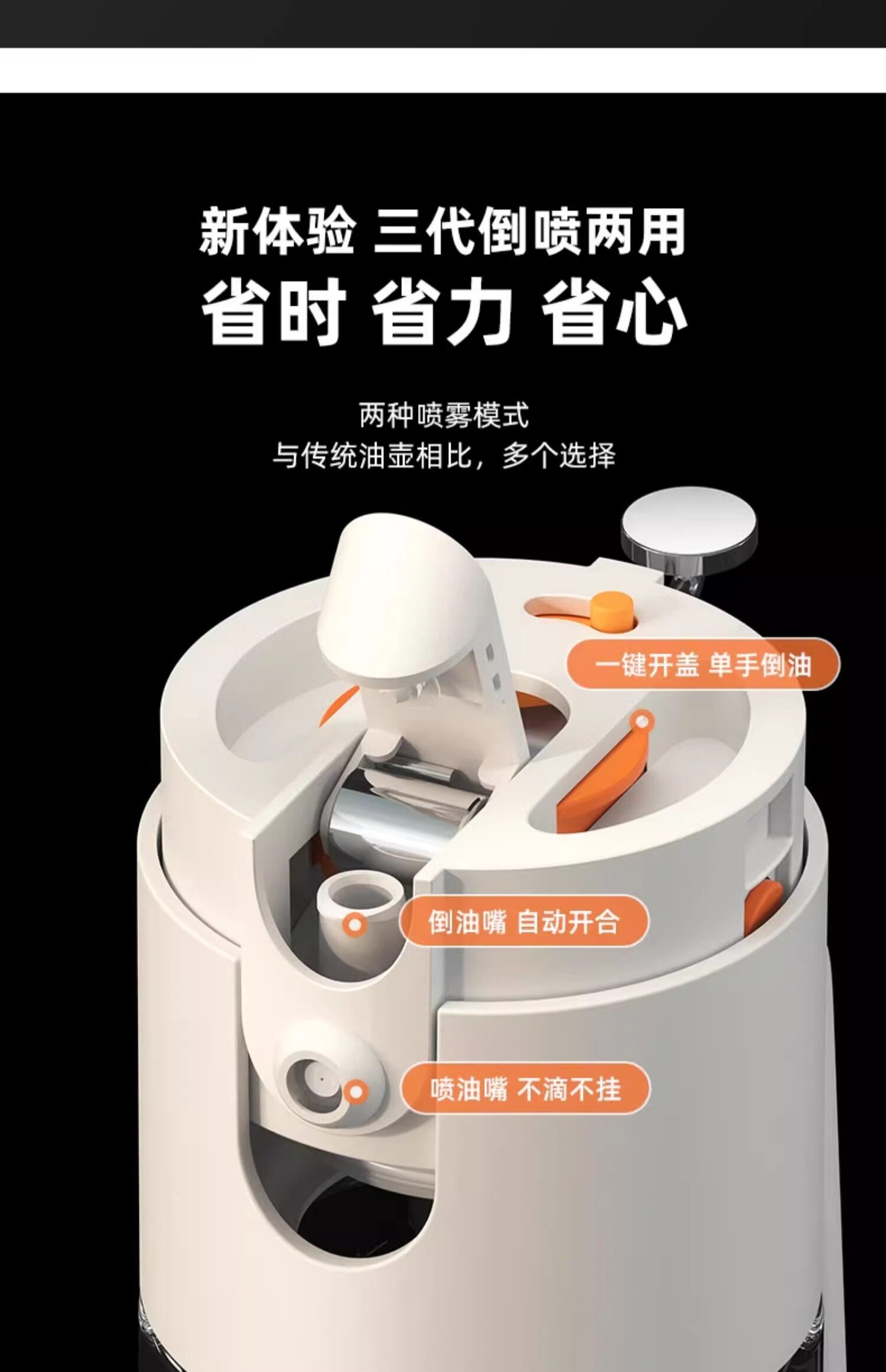 新体验 三代倒喷两用
省时 省力 省心

两种喷雾模式
与传统油壶相比，多个选择

一键开盖 单手倒油

倒油嘴 自动开合

喷油嘴 不滴不挂