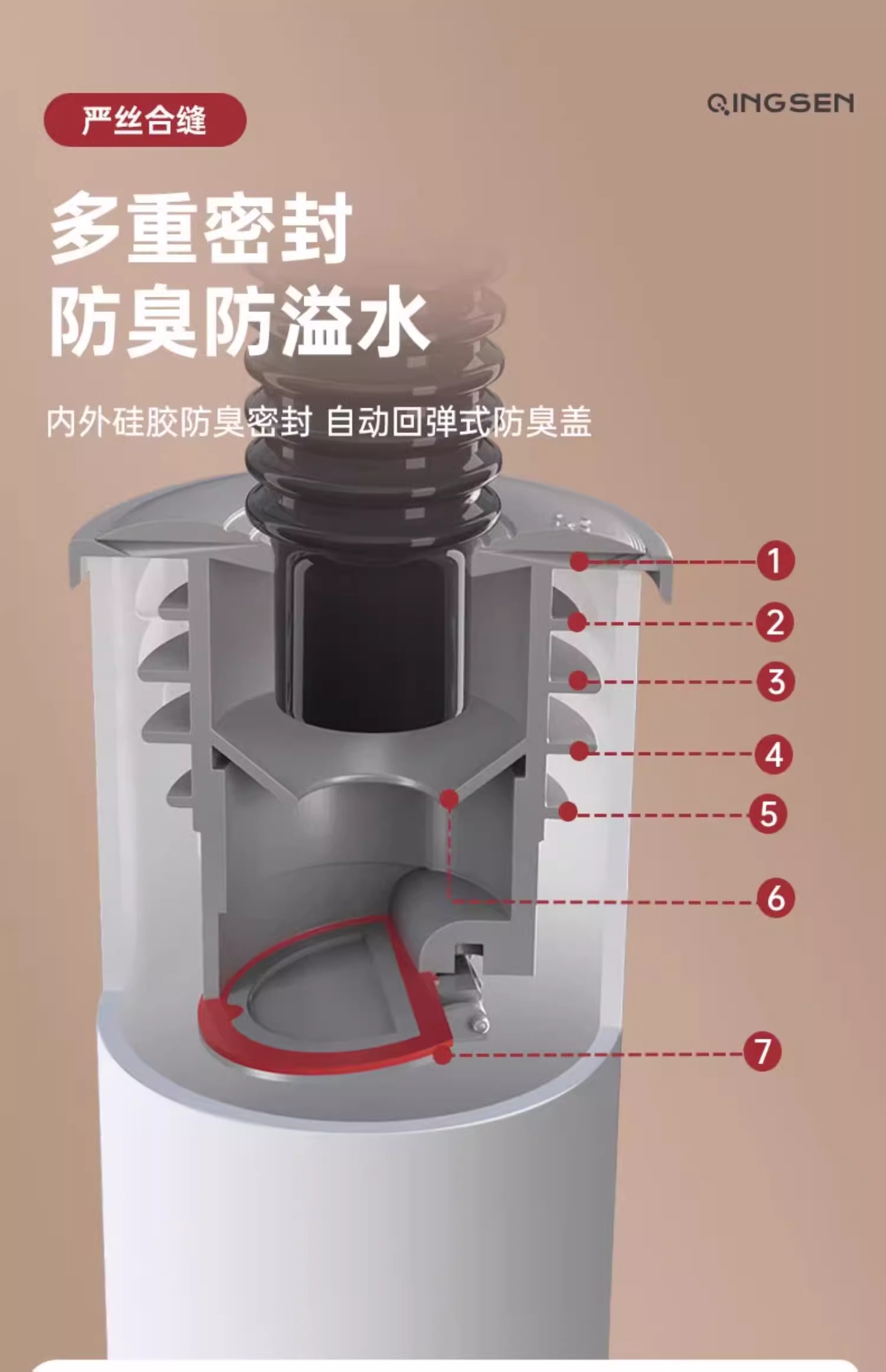 严丝合缝

QINGSEN

多重密封
防臭防溢水

内外硅胶防臭密封 自动回弹式防臭盖

1
2
3
4
5
6
7