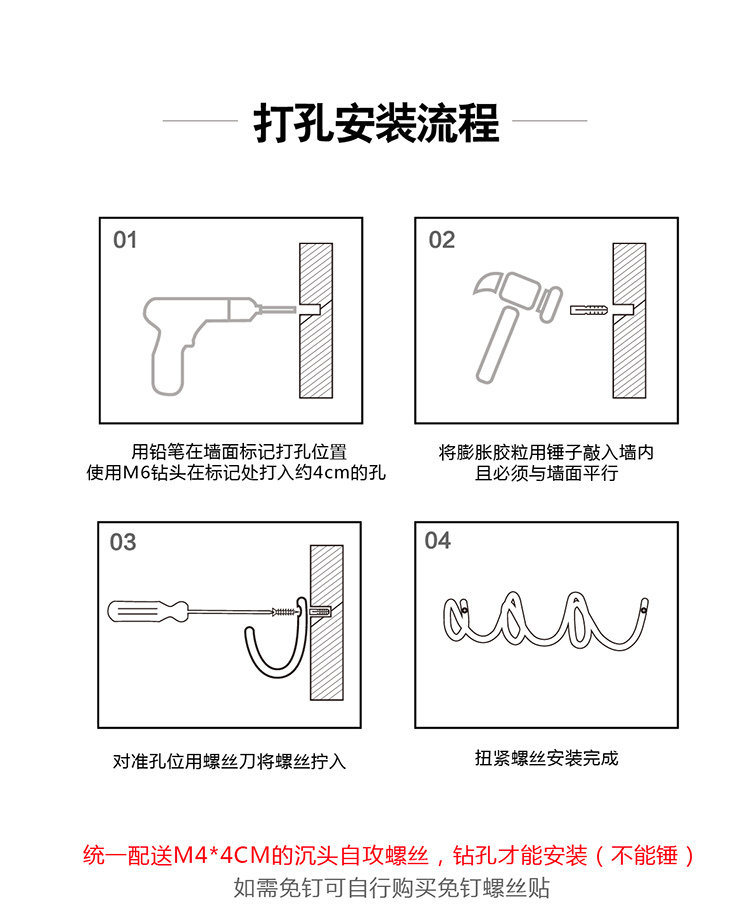 打孔安装流程

01

用铅笔在墙面标记打孔位置
使用M6钻头在标记处打入约4cm的孔

02

将膨胀胶粒用锤子敲入墙内
且必须与墙面平行

03

对准孔位用螺丝刀将螺丝拧入

04

扭紧螺丝安装完成

统一配送M4*4CM的沉头自攻螺丝，钻孔才能安装（不能锤）
如需免钉可自行购买免钉螺丝贴