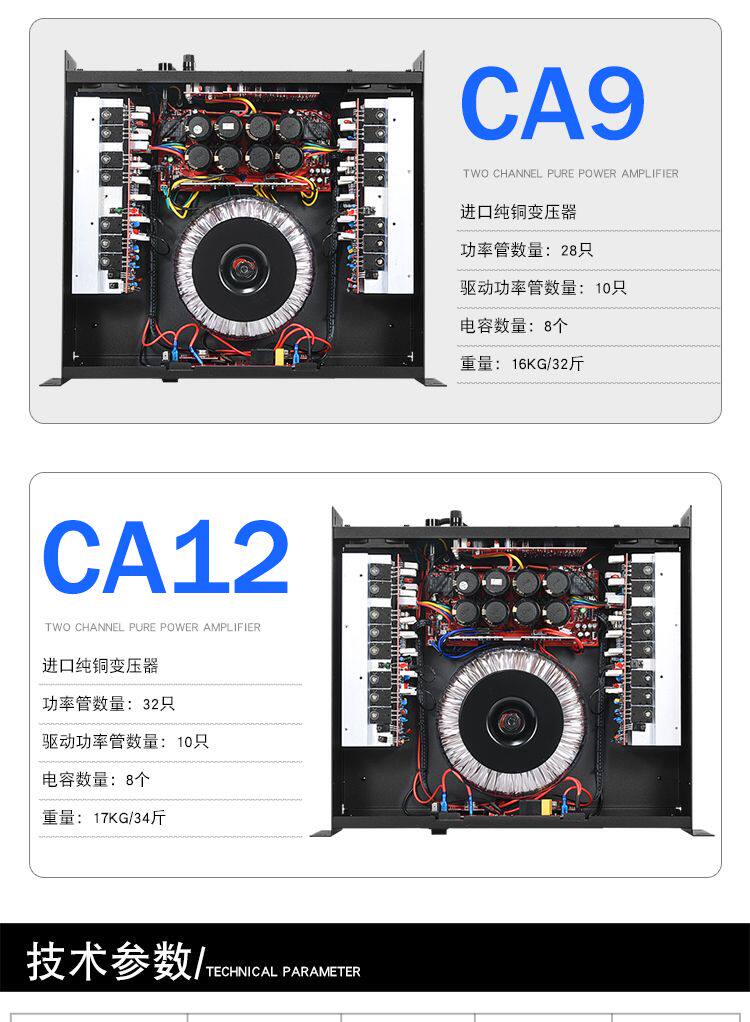 CA9

TWO CHANNEL PURE POWER AMPLIFIER

进口纯铜变压器

功率管数量：28只

驱动功率管数量：10只

电容数量：8个

重量：16KG/32斤

CA12

TWO CHANNEL PURE POWER AMPLIFIER

进口纯铜变压器

功率管数量：32只

驱动功率管数量：10只

电容数量：8个

重量：17KG/34斤

技术参数/TECHNICAL PARAMETER