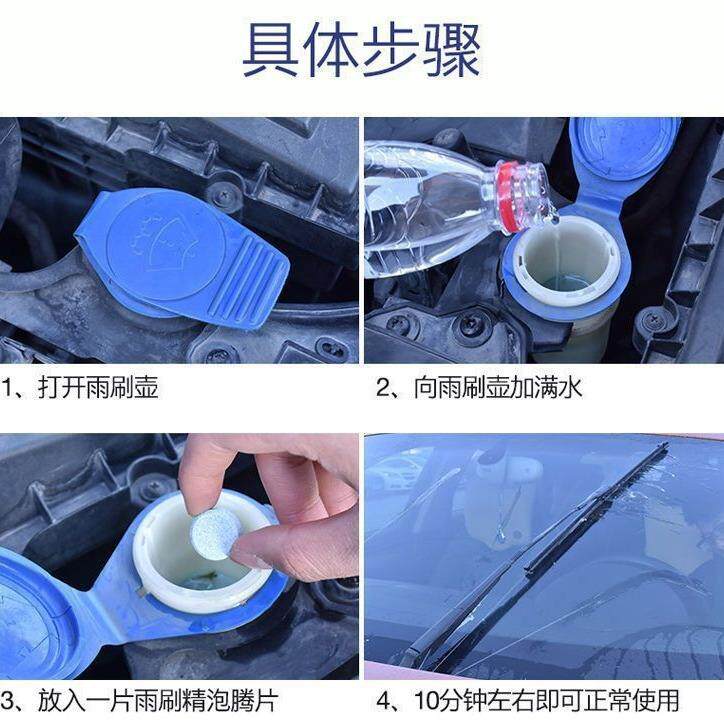 具体步骤

1、打开雨刷壶

2、向雨刷壶加满水

3、放入一片雨刷精泡腾片

4、10分钟左右即可正常使用