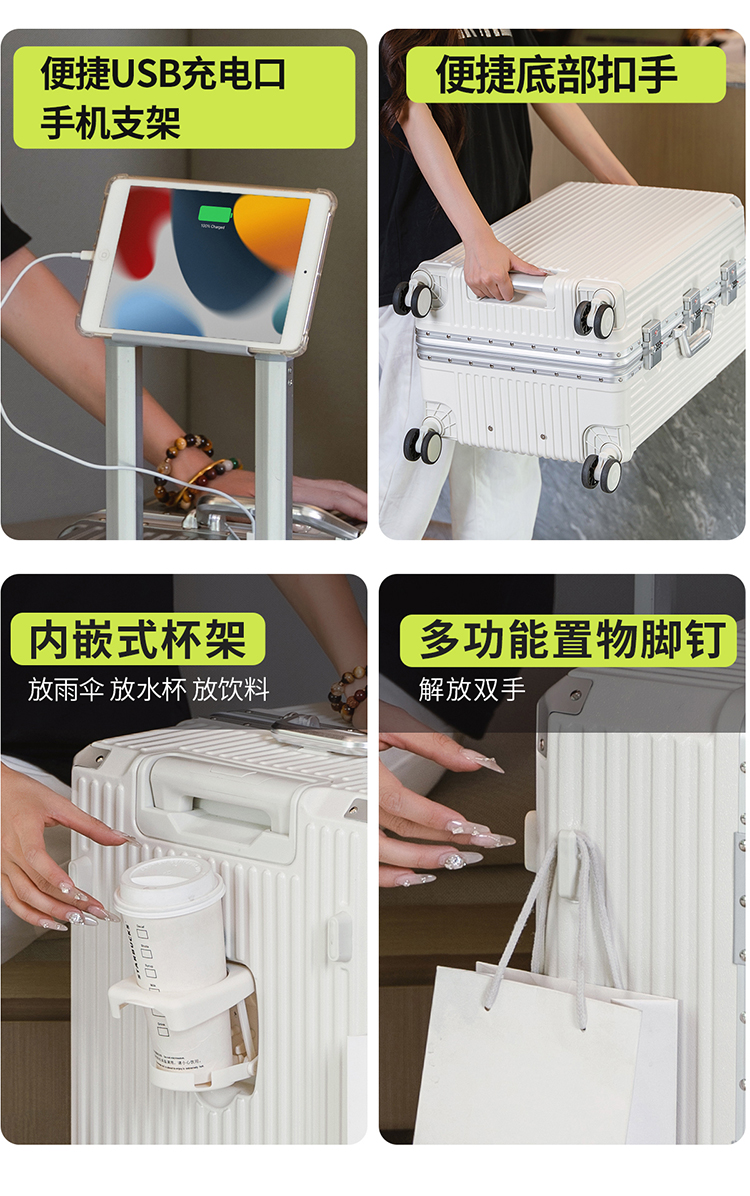 便捷USB充电口
手机支架

100% Charged

便捷底部扣手

内嵌式杯架
放雨伞 放水杯 放饮料

多功能置物脚钉
解放双手