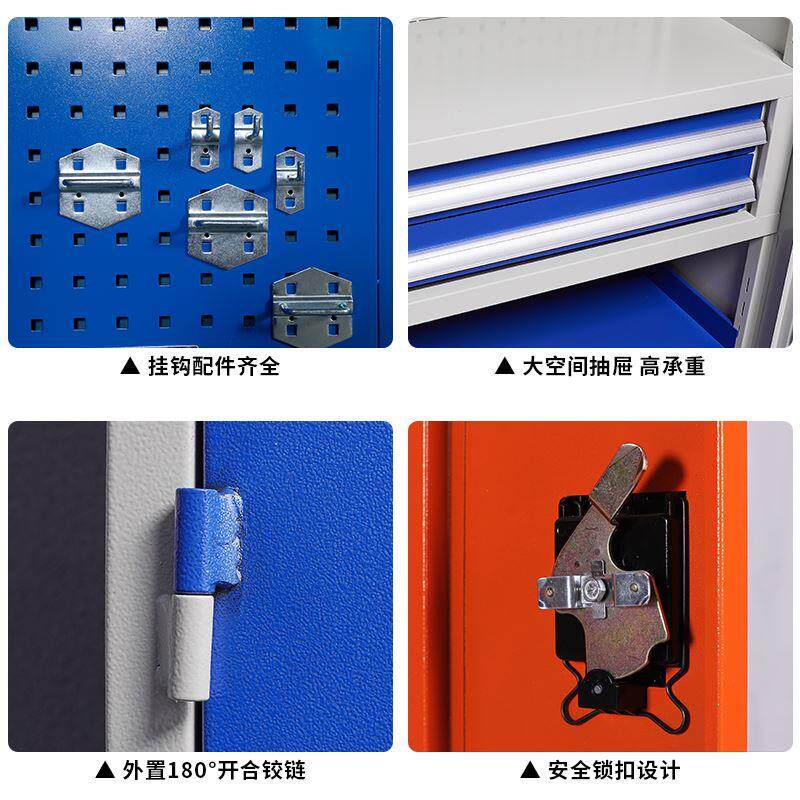 ▲ 挂钩配件齐全

▲ 大空间抽屉 高承重

▲ 外置180°开合铰链

▲ 安全锁扣设计