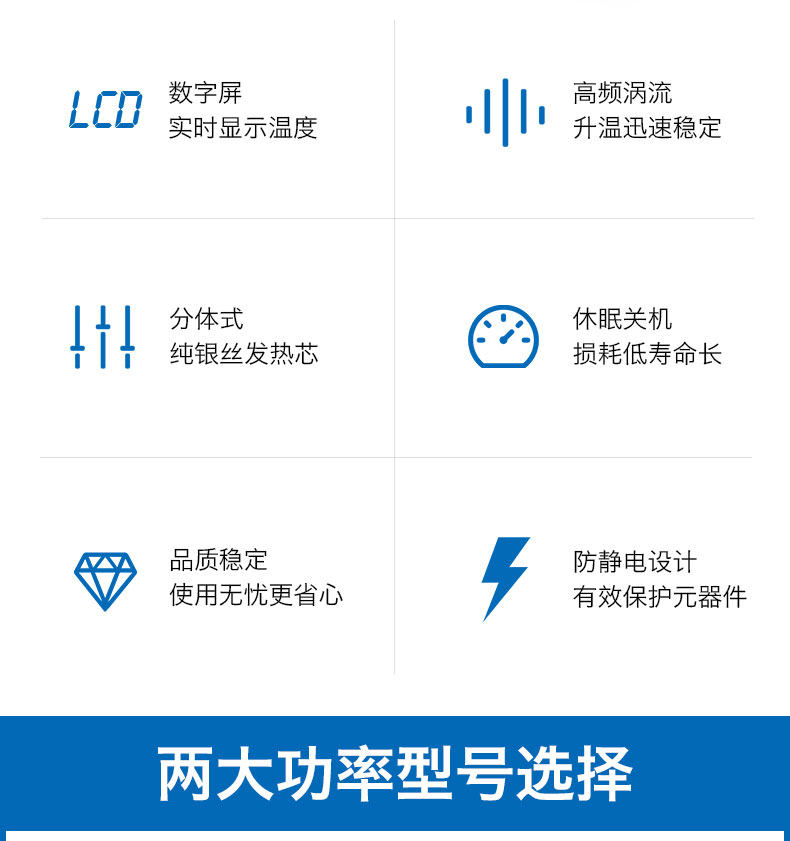 LCD

数字屏
实时显示温度

高频涡流
升温迅速稳定

分体式
纯银丝发热芯

休眠关机
损耗低寿命长

品质稳定
使用无忧更省心

防静电设计
有效保护元器件

两大功率型号选择