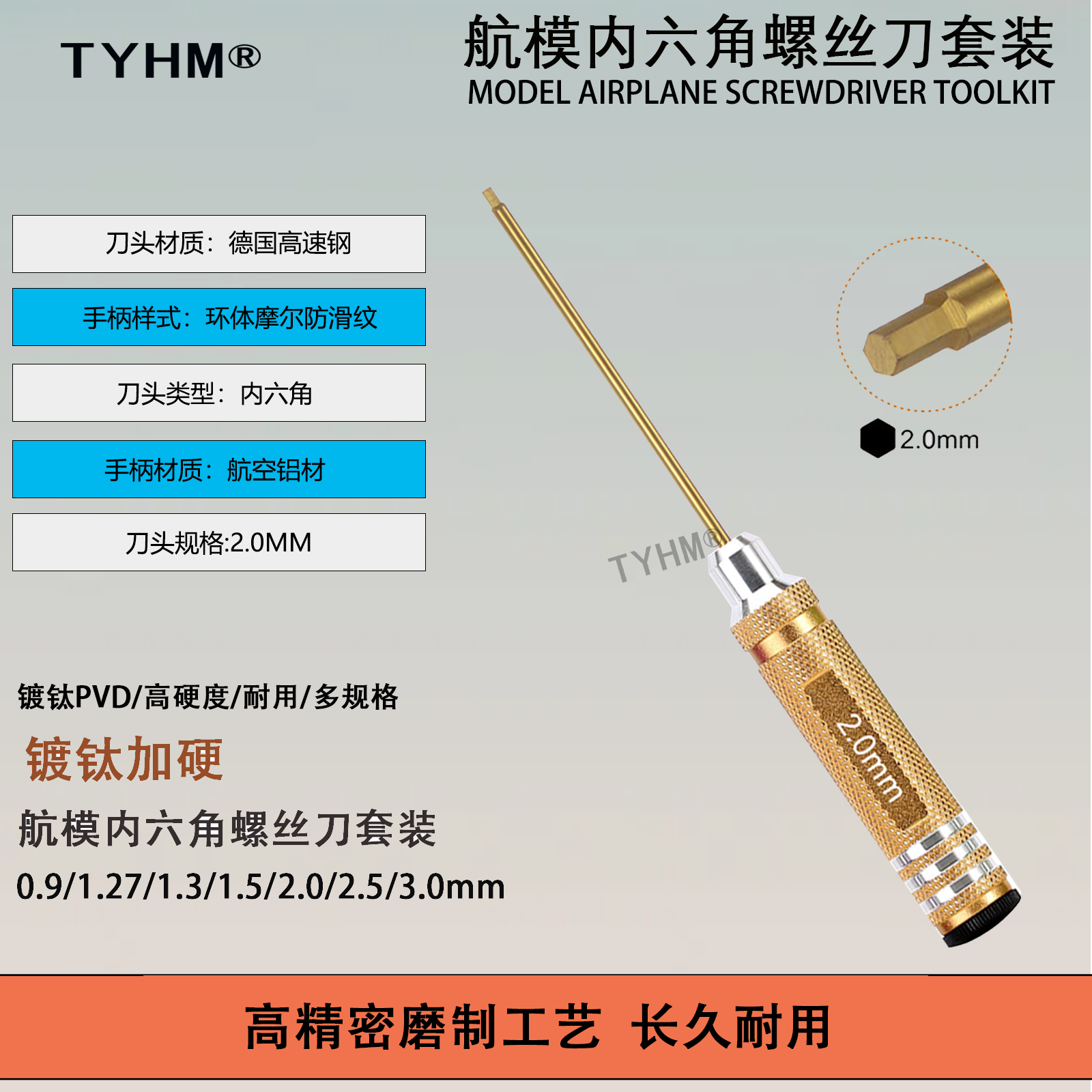 TYHM®

航模内六角螺丝刀套装
MODEL AIRPLANE SCREWDRIVER TOOLKIT

刀头材质：德国高速钢

手柄样式：环体摩尔防滑纹

刀头类型：内六角

手柄材质：航空铝材

刀头规格:2.0MM

2.0mm

TYHM®

2.0mm

镀钛PVD/高硬度/耐用/多规格

镀钛加硬

航模内六角螺丝刀套装

0.9/1.27/1.3/1.5/2.0/2.5/3.0mm

高精密磨制工艺 长久耐用