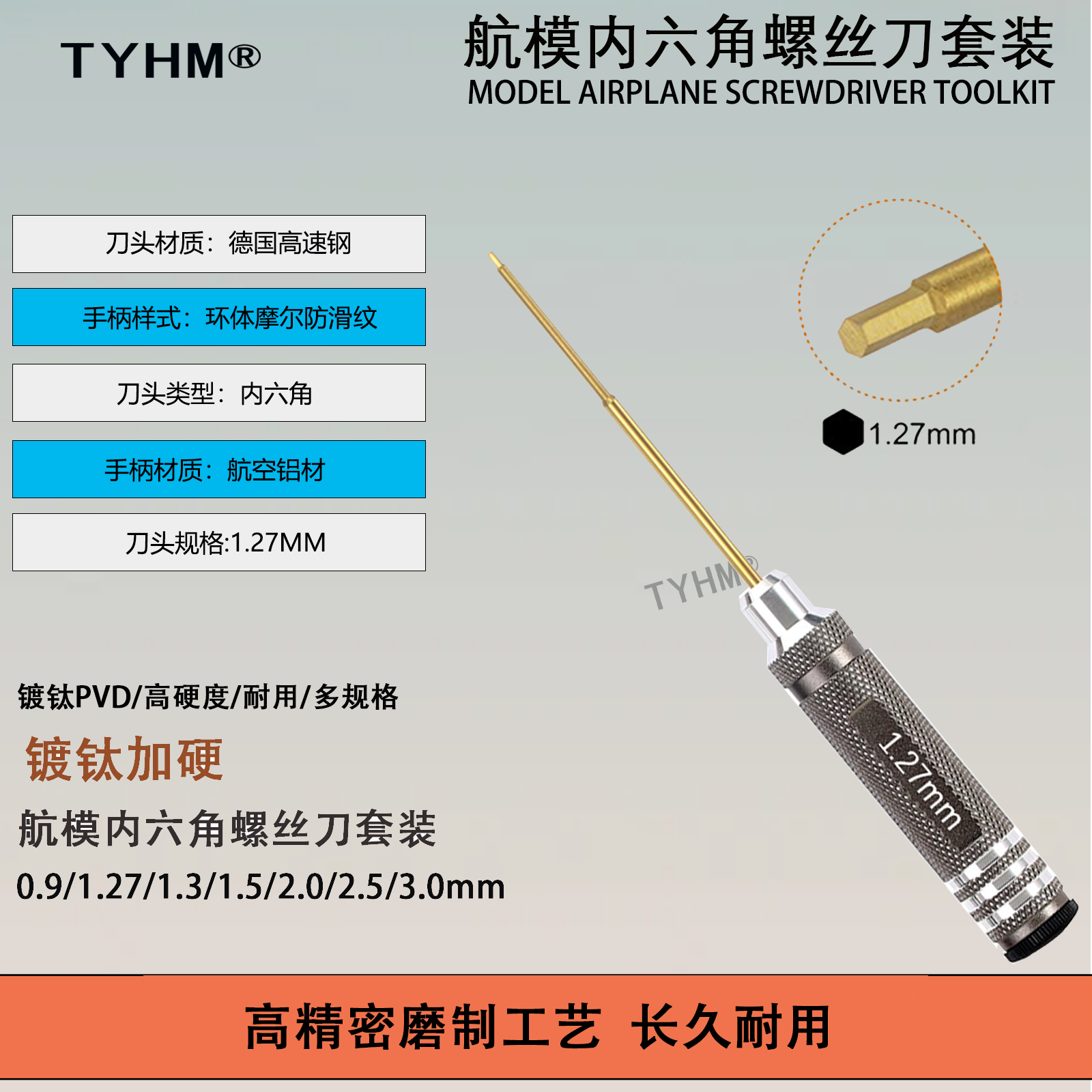 TYHM®

航模内六角螺丝刀套装
MODEL AIRPLANE SCREWDRIVER TOOLKIT

刀头材质：德国高速钢

手柄样式：环体摩尔防滑纹

刀头类型：内六角

手柄材质：航空铝材

刀头规格:1.27MM

1.27mm

TYHM®

1.27mm

镀钛PVD/高硬度/耐用/多规格

镀钛加硬

航模内六角螺丝刀套装

0.9/1.27/1.3/1.5/2.0/2.5/3.0mm

高精密磨制工艺 长久耐用