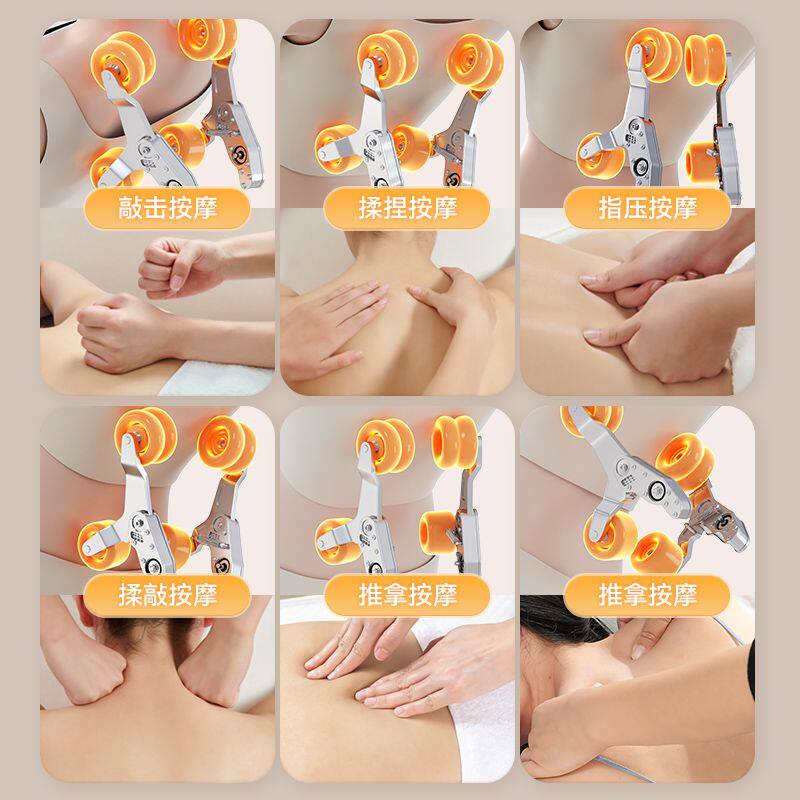 敲击按摩

揉捏按摩

指压按摩

揉敲按摩

推拿按摩

推拿按摩