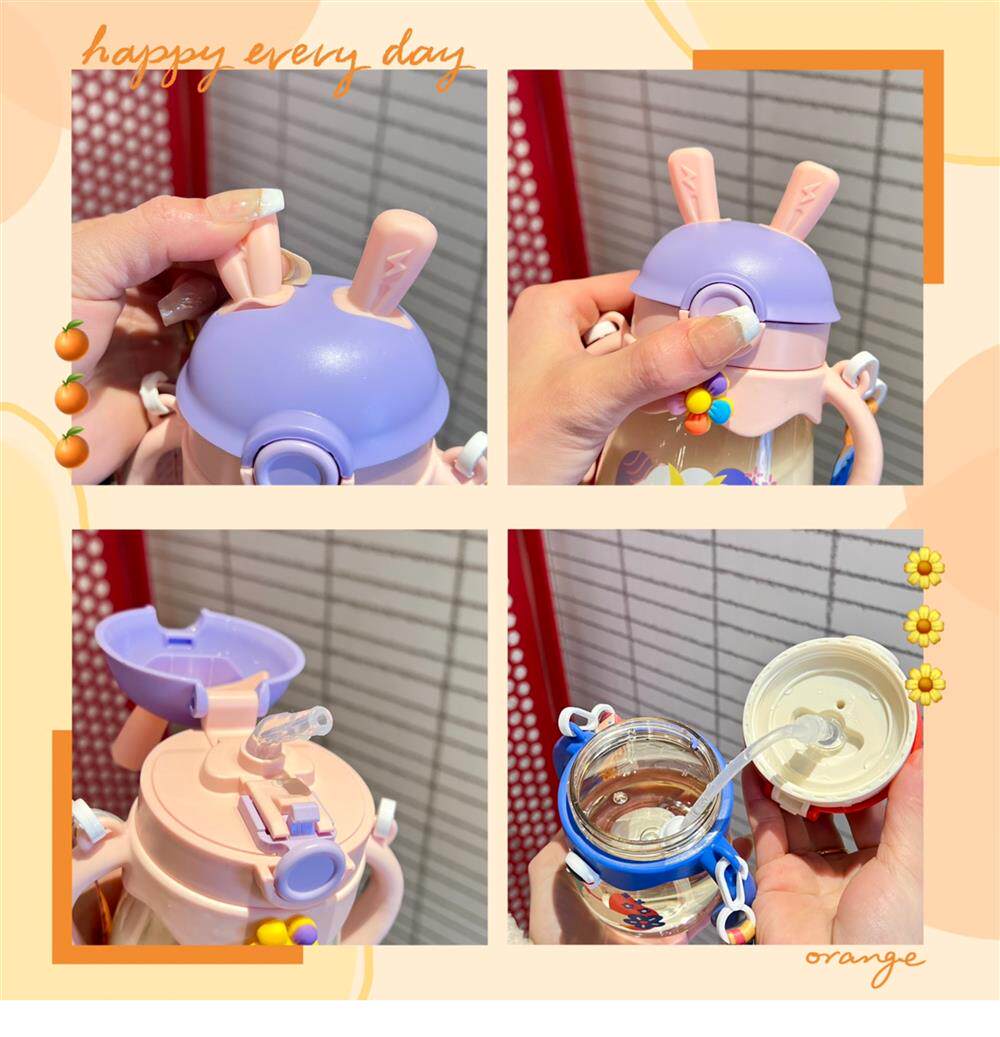 happy every day

orange